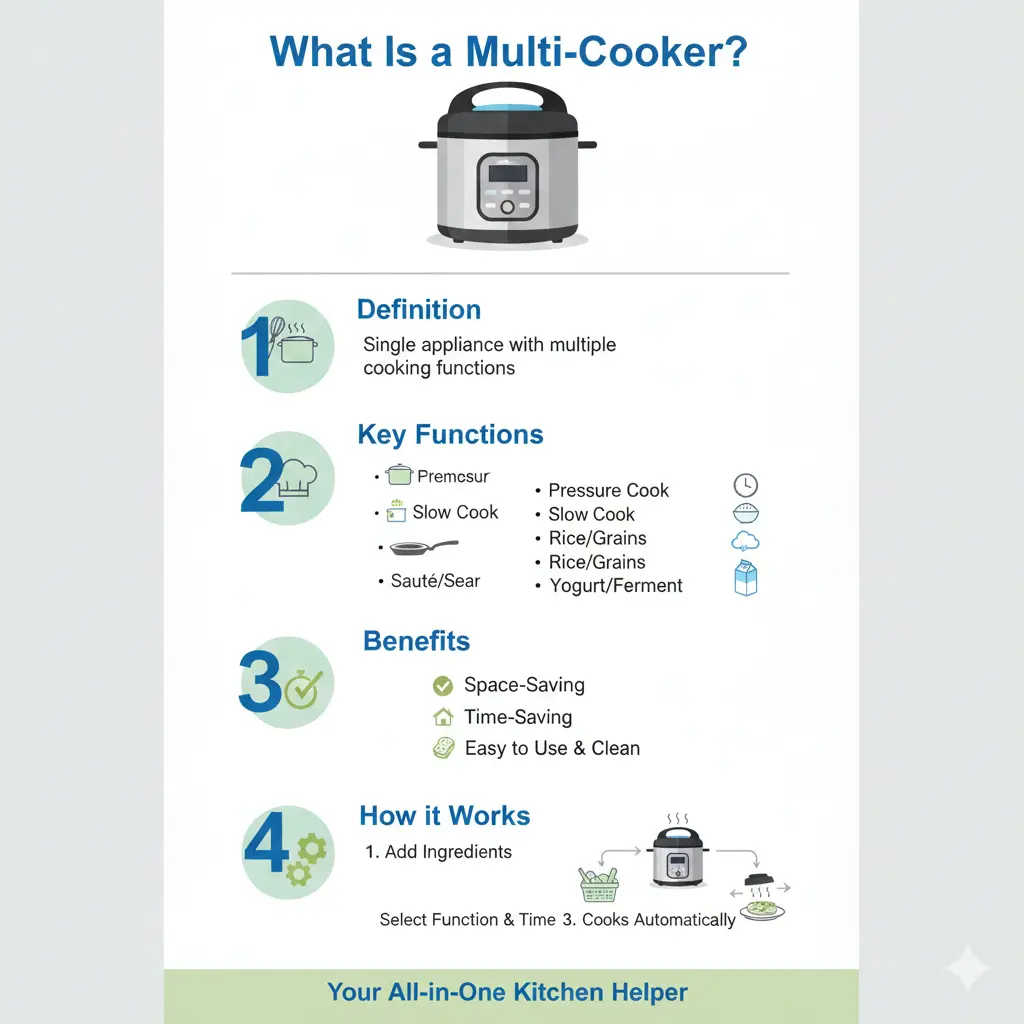 What Is a Multi-Cooker?

1

Definition

Single appliance with multiple cooking functions

2

Key Functions

• Premcsur
• Slow Cook
•
• Sauté/Sear

• Pressure Cook
• Slow Cook
• Rice/Grains
• Rice/Grains
• Yogurt/Ferment

3

Benefits

Space-Saving
Time-Saving
Easy to Use & Clean

4

How it Works

1. Add Ingredients

Select Function & Time 3. Cooks Automatically

Your All-in-One Kitchen Helper