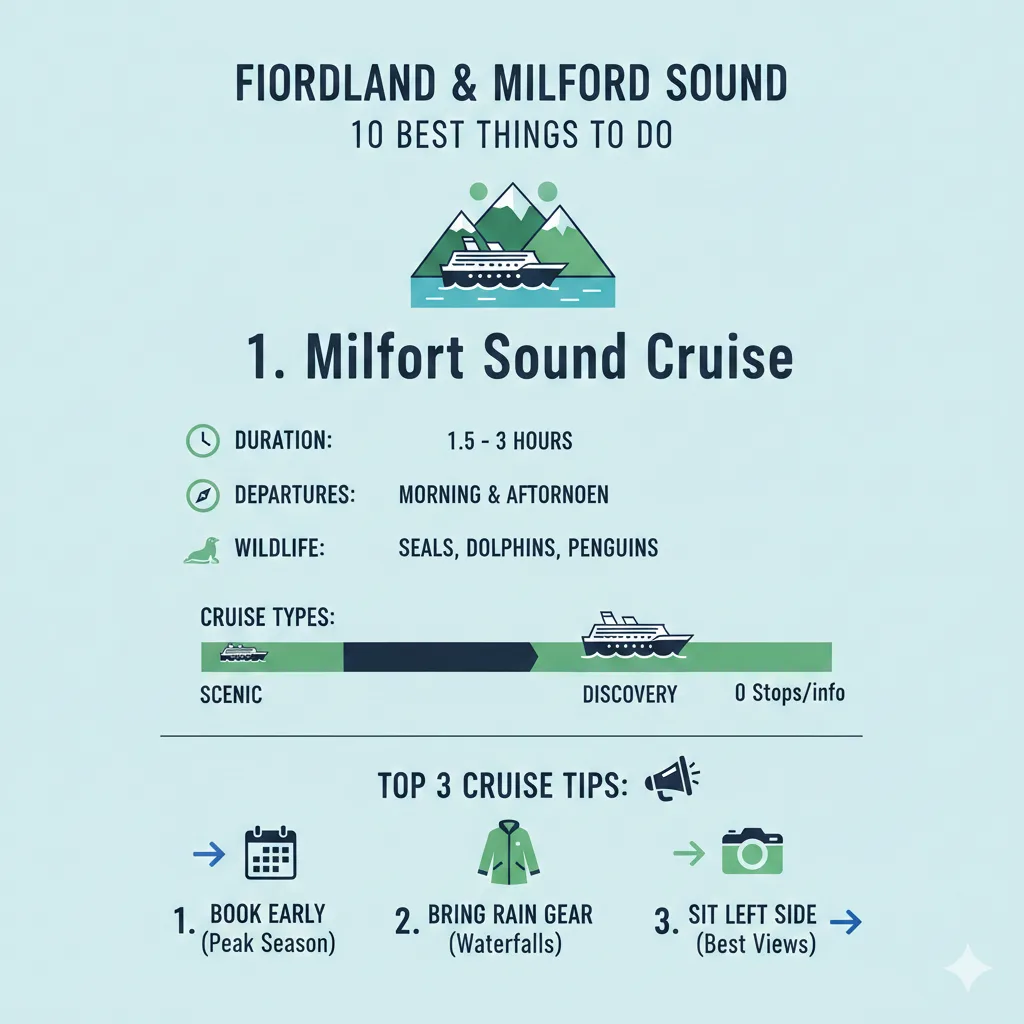 FIORDLAND & MILFORD SOUND
10 BEST THINGS TO DO

1. Milfort Sound Cruise

DURATION: 1.5 - 3 HOURS
DEPARTURES: MORNING & AFTORNOEN
WILDLIFE: SEALS, DOLPHINS, PENGUINS

CRUISE TYPES:
SCENIC
DISCOVERY
0 Stops/info

TOP 3 CRUISE TIPS:

1. BOOK EARLY (Peak Season)
2. BRING RAIN GEAR (Waterfalls)
3. SIT LEFT SIDE (Best Views)