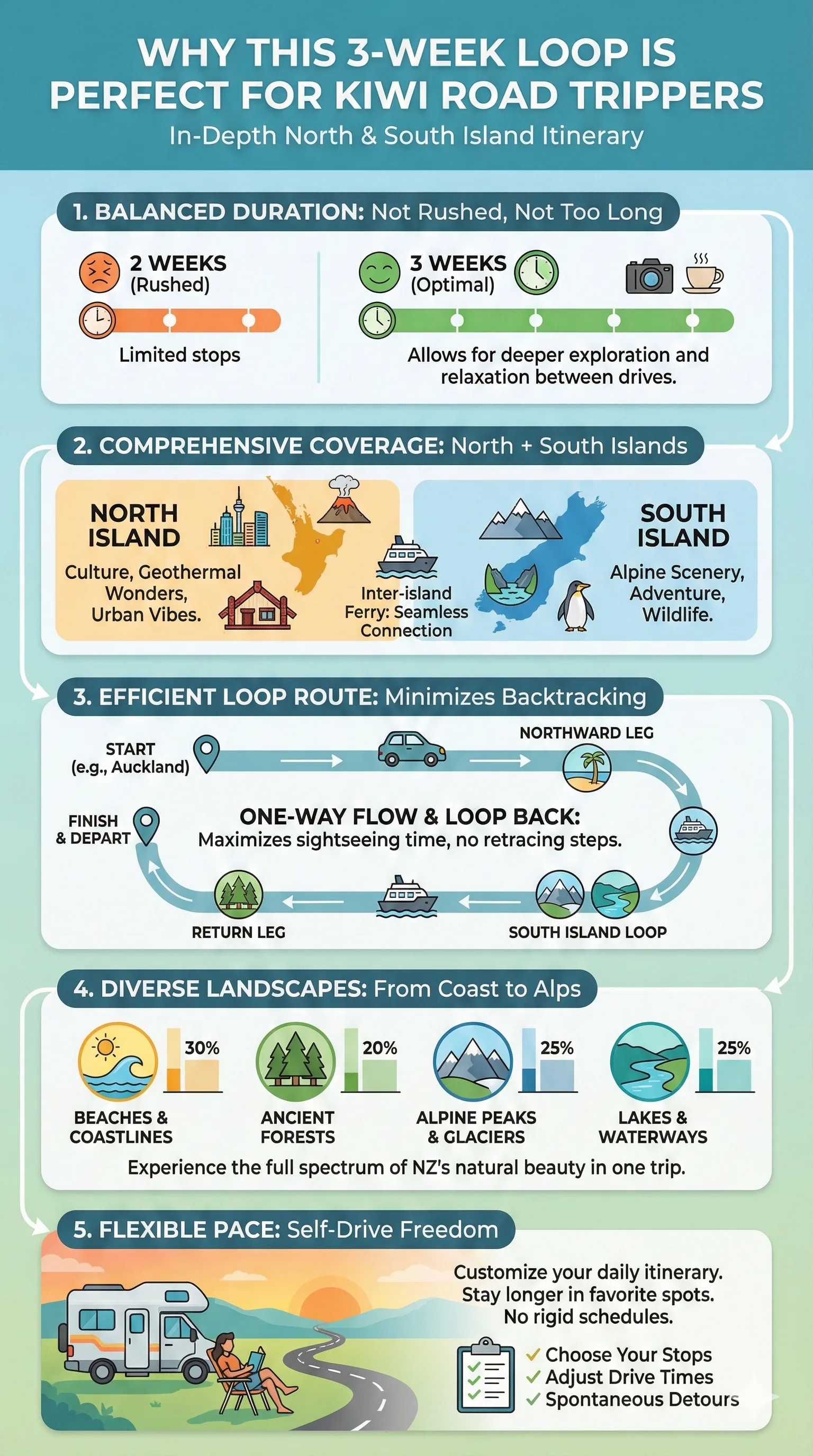 WHY THIS 3-WEEK LOOP IS PERFECT FOR KIWI ROAD TRIPPERS

In-Depth North & South Island Itinerary

1. BALANCED DURATION: Not Rushed, Not Too Long

2 WEEKS (Rushed)

Limited stops

3 WEEKS (Optimal)

Allows for deeper exploration and relaxation between drives.

2. COMPREHENSIVE COVERAGE: North + South Islands

NORTH ISLAND

Culture, Geothermal Wonders, Urban Vibes.

Inter-island Ferry: Seamless Connection

SOUTH ISLAND

Alpine Scenery, Adventure, Wildlife.

3. EFFICIENT LOOP ROUTE: Minimizes Backtracking

START (e.g., Auckland)

NORTHWARD LEG

FINISH & DEPART

ONE-WAY FLOW & LOOP BACK: Maximizes sightseeing time, no retracing steps.

RETURN LEG

SOUTH ISLAND LOOP

4. DIVERSE LANDSCAPES: From Coast to Alps

30%

BEACHES & COASTLINES

20%

ANCIENT FORESTS

25%

ALPINE PEAKS & GLACIERS

25%

LAKES & WATERWAYS

Experience the full spectrum of NZ's natural beauty in one trip.

5. FLEXIBLE PACE: Self-Drive Freedom

Customize your daily itinerary. Stay longer in favorite spots. No rigid schedules.

✓ Choose Your Stops
✓ Adjust Drive Times
✓ Spontaneous Detours