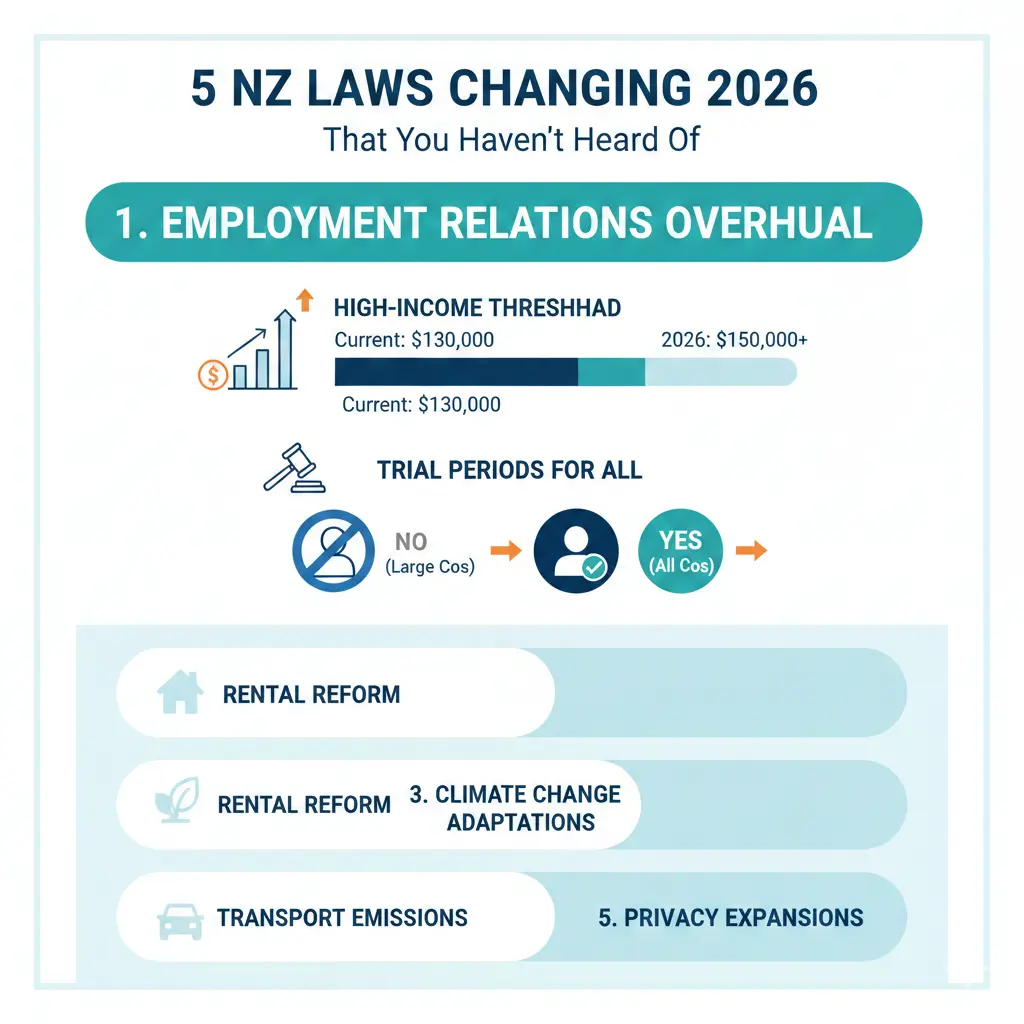 5 NZ LAWS CHANGING 2026

That You Haven't Heard Of

1. EMPLOYMENT RELATIONS OVERHUAL

HIGH-INCOME THRESHHAD

Current: $130,000

2026: $150,000+

Current: $130,000

TRIAL PERIODS FOR ALL

NO (Large Cos)

YES (All Cos)

RENTAL REFORM

RENTAL REFORM

3. CLIMATE CHANGE ADAPTATIONS

TRANSPORT EMISSIONS

5. PRIVACY EXPANSIONS