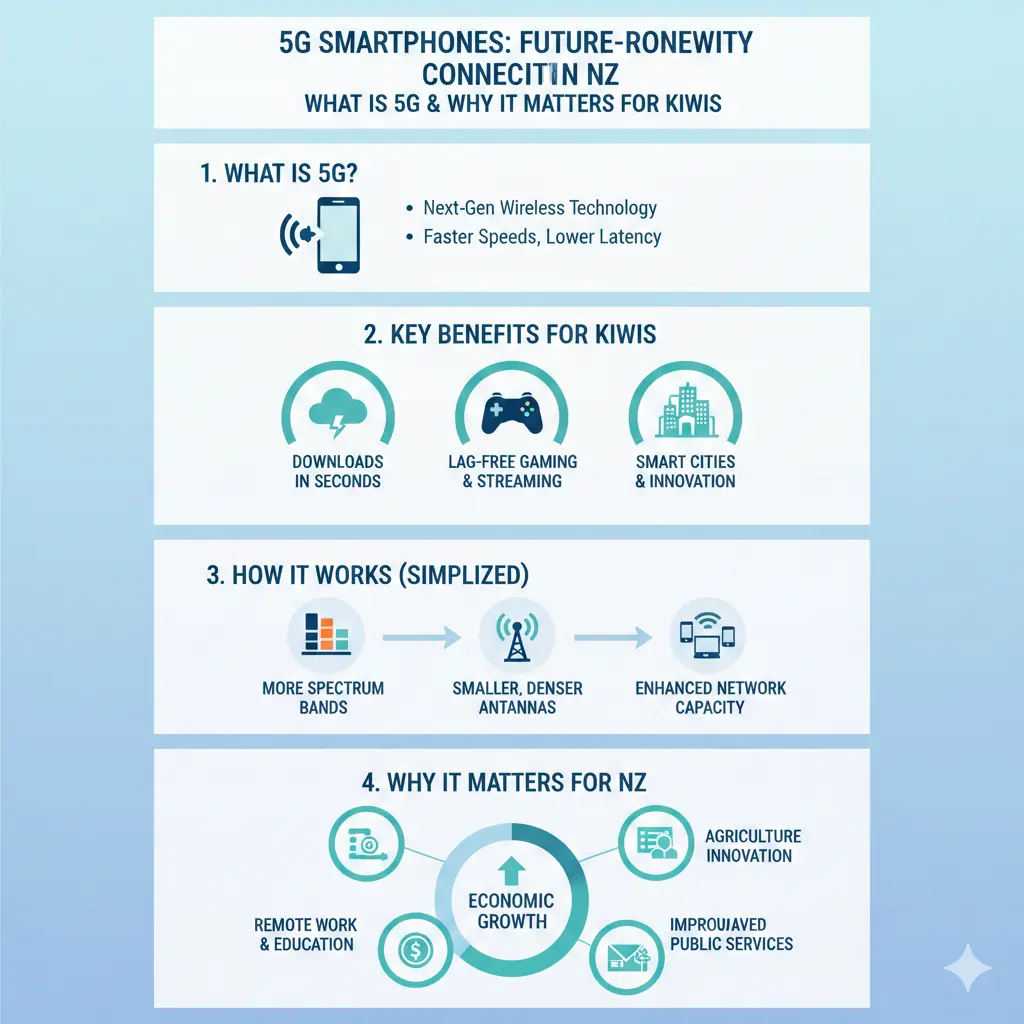 5G SMARTPHONES: FUTURE-RONEWITY CONNECITIN NZ
WHAT IS 5G & WHY IT MATTERS FOR KIWIS

1. WHAT IS 5G?

• Next-Gen Wireless Technology
• Faster Speeds, Lower Latency

2. KEY BENEFITS FOR KIWIS

DOWNLOADS IN SECONDS

LAG-FREE GAMING & STREAMING

SMART CITIES & INNOVATION

3. HOW IT WORKS (SIMPLIZED)

MORE SPECTRUM BANDS

SMALLER, DENSER ANTANNAS

ENHANCED NETWORK CAPACITY

4. WHY IT MATTERS FOR NZ

AGRICULTURE INNOVATION

ECONOMIC GROWTH

REMOTE WORK & EDUCATION

IMPROUAVED PUBLIC SERVICES