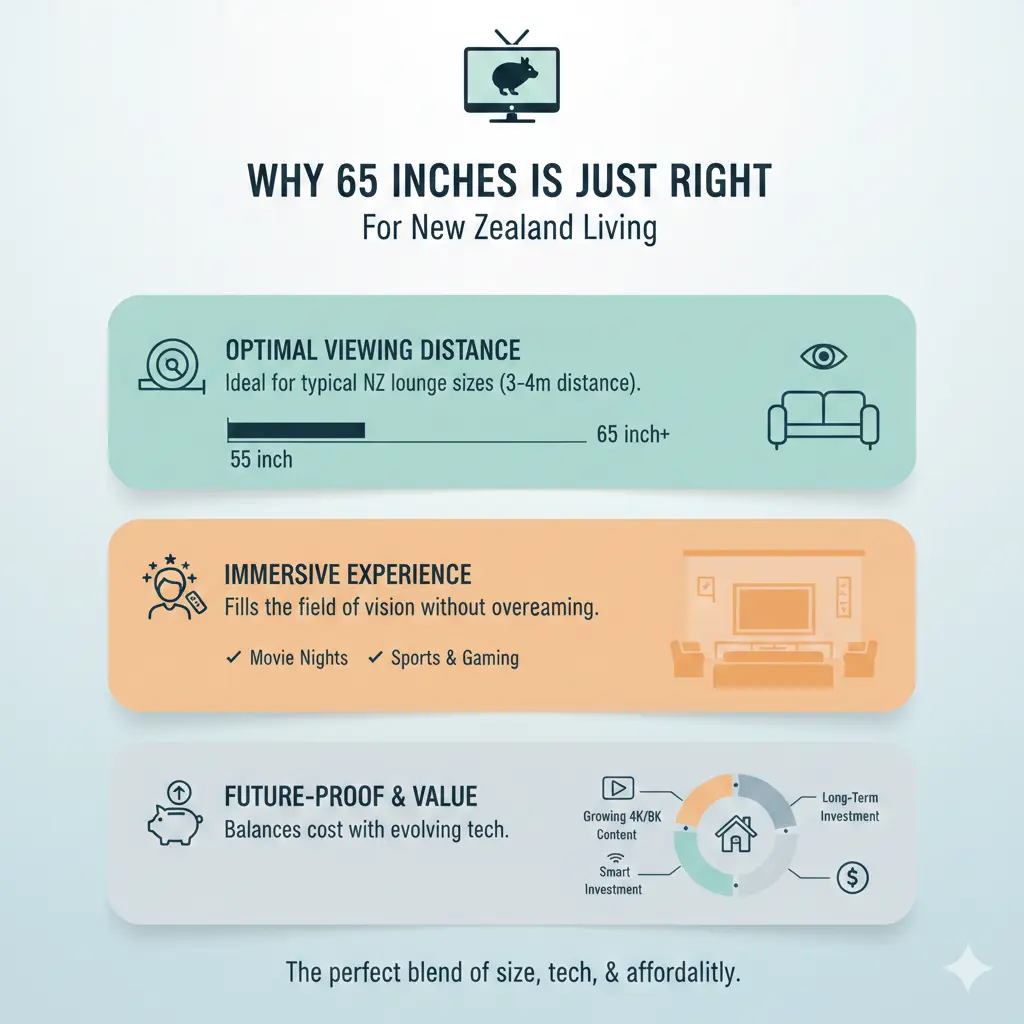 WHY 65 INCHES IS JUST RIGHT
For New Zealand Living

OPTIMAL VIEWING DISTANCE
Ideal for typical NZ lounge sizes (3-4m distance).

55 inch
65 inch+

IMMERSIVE EXPERIENCE
Fills the field of vision without overeaming.

✓ Movie Nights ✓ Sports & Gaming

FUTURE-PROOF & VALUE
Balances cost with evolving tech.

Growing 4K/BK Content
Long-Term Investment
Smart Investment

The perfect blend of size, tech, & affordalitly.