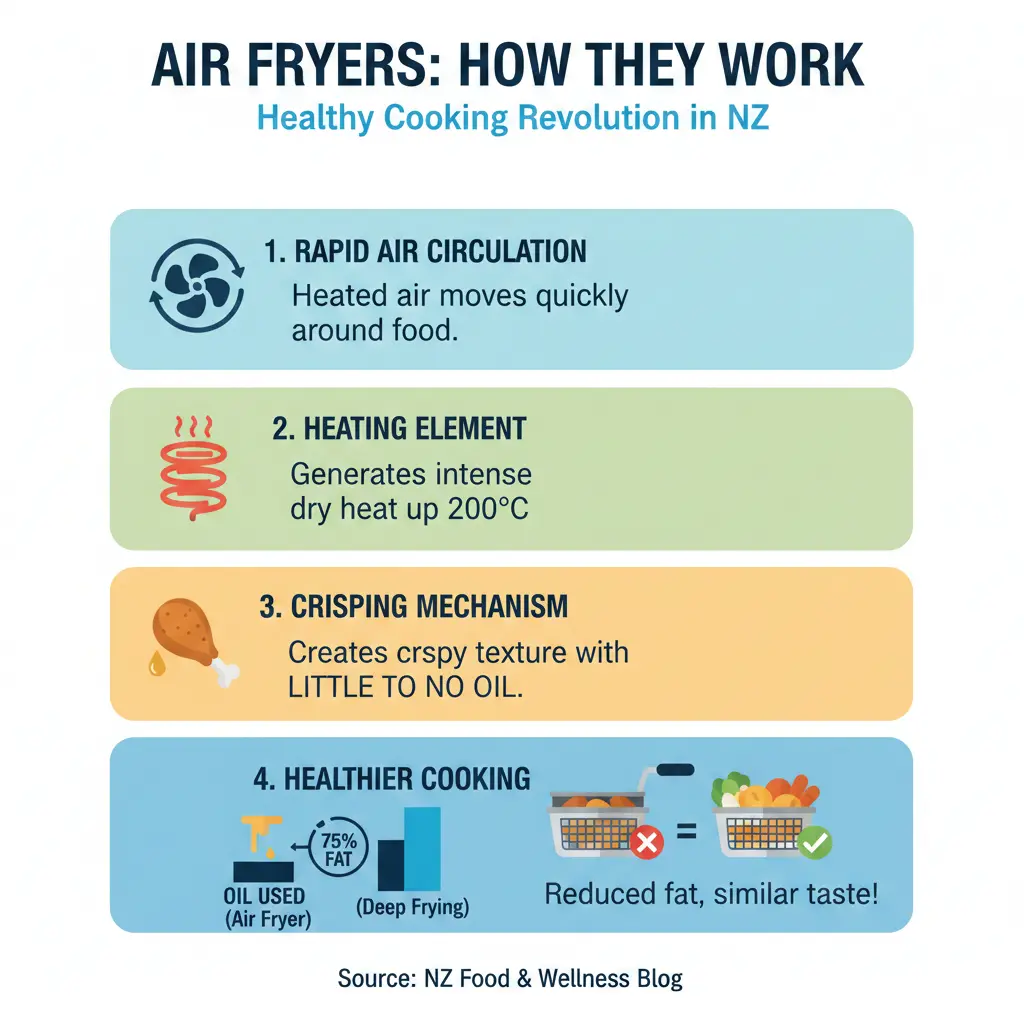 AIR FRYERS: HOW THEY WORK

Healthy Cooking Revolution in NZ

1. RAPID AIR CIRCULATION

Heated air moves quickly around food.

2. HEATING ELEMENT

Generates intense dry heat up 200°C

3. CRISPING MECHANISM

Creates crspy texture with LITTLE TO NO OIL.

4. HEALTHIER COOKING

75% FAT

OIL USED (Air Fryer)

(Deep Frying)

=

Reduced fat, similar taste!

Source: NZ Food & Wellness Blog