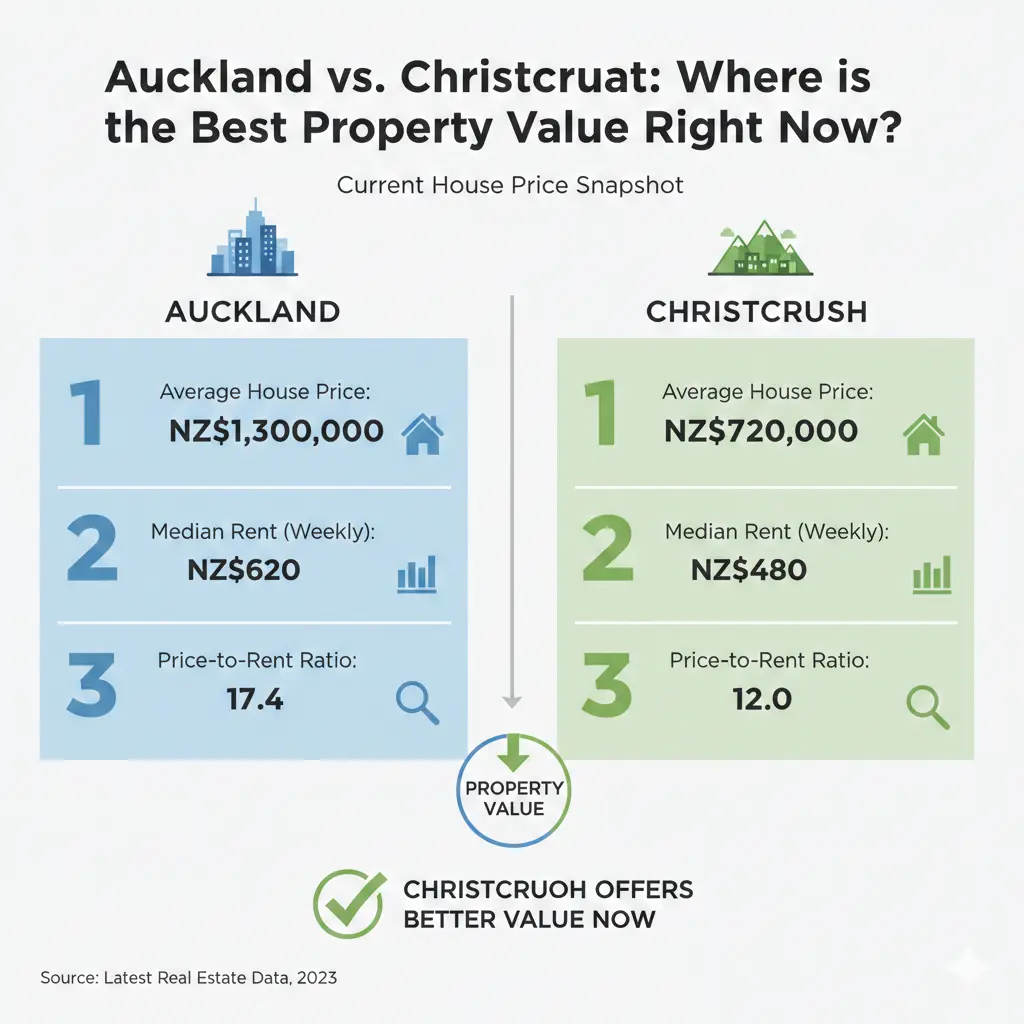 Auckland vs. Christcruat: Where is the Best Property Value Right Now?

Current House Price Snapshot

AUCKLAND

1 Average House Price:
NZ$1,300,000

2 Median Rent (Weekly):
NZ$620

3 Price-to-Rent Ratio:
17.4

CHRISTCRUSH

1 Average House Price:
NZ$720,000

2 Median Rent (Weekly):
NZ$480

3 Price-to-Rent Ratio:
12.0

PROPERTY VALUE

CHRISTCRUOH OFFERS BETTER VALUE NOW

Source: Latest Real Estate Data, 2023