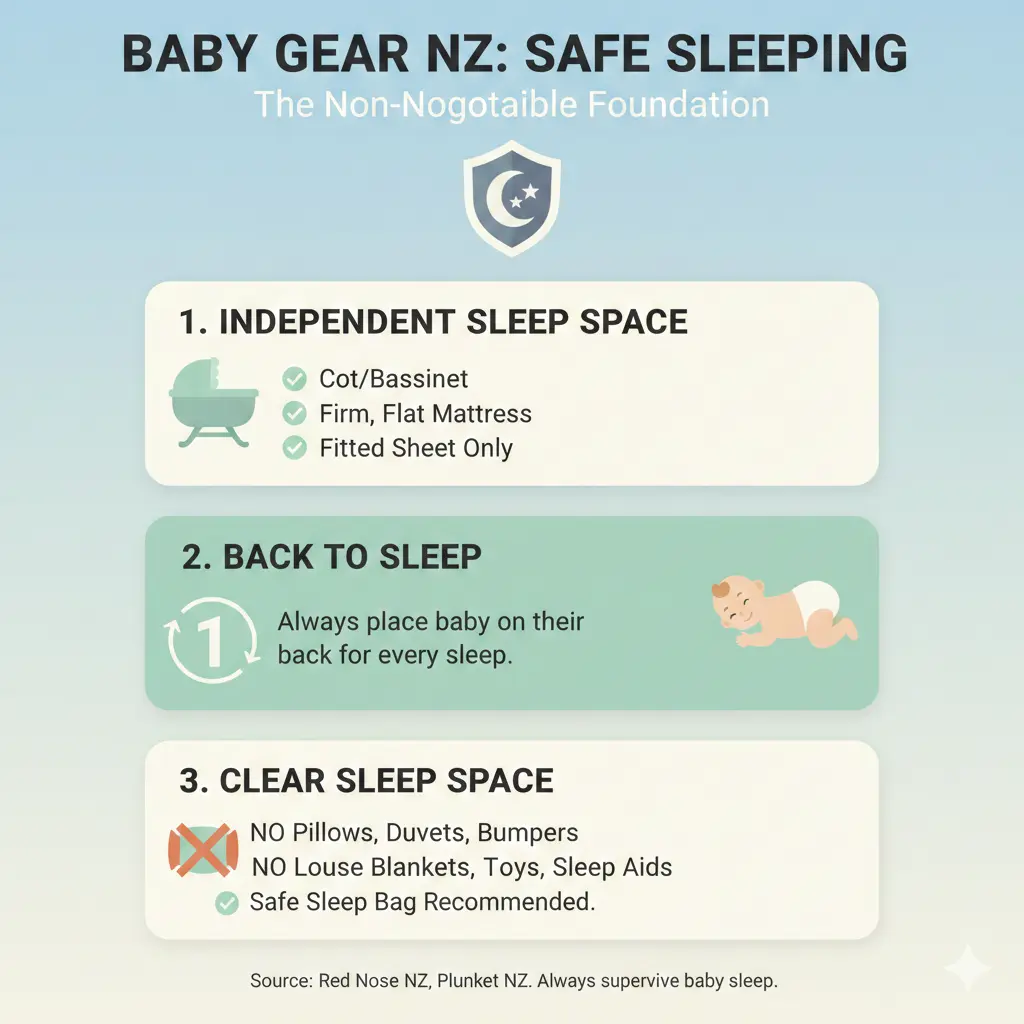 BABY GEAR NZ: SAFE SLEEPING

The Non-Nogotaible Foundation

1. INDEPENDENT SLEEP SPACE

Cot/Bassinet
Firm, Flat Mattress
Fitted Sheet Only

2. BACK TO SLEEP

1

Always place baby on their back for every sleep.

3. CLEAR SLEEP SPACE

NO Pillows, Duvets, Bumpers
NO Louse Blankets, Toys, Sleep Aids
Safe Sleep Bag Recommended.

Source: Red Nose NZ, Plunket NZ. Always supervive baby sleep.