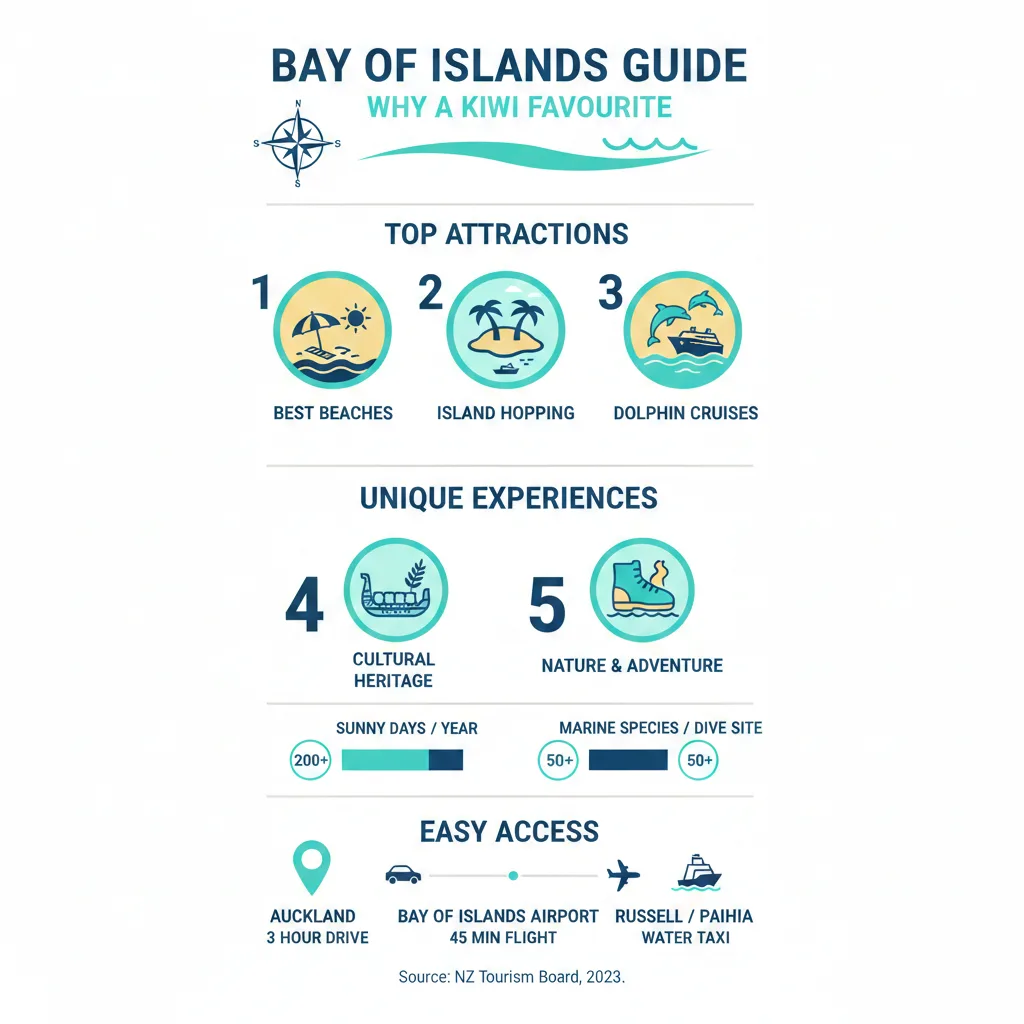 BAY OF ISLANDS GUIDE
WHY A KIWI FAVOURITE

N
S S
S

TOP ATTRACTIONS

1
BEST BEACHES

2
ISLAND HOPPING

3
DOLPHIN CRUISES

UNIQUE EXPERIENCES

4
CULTURAL HERITAGE

5
NATURE & ADVENTURE

SUNNY DAYS / YEAR
200+

MARINE SPECIES / DIVE SITE
50+ 50+

EASY ACCESS

AUCKLAND
3 HOUR DRIVE

BAY OF ISLANDS AIRPORT
45 MIN FLIGHT

RUSSELL / PAIHIA
WATER TAXI

Source: NZ Tourism Board, 2023.