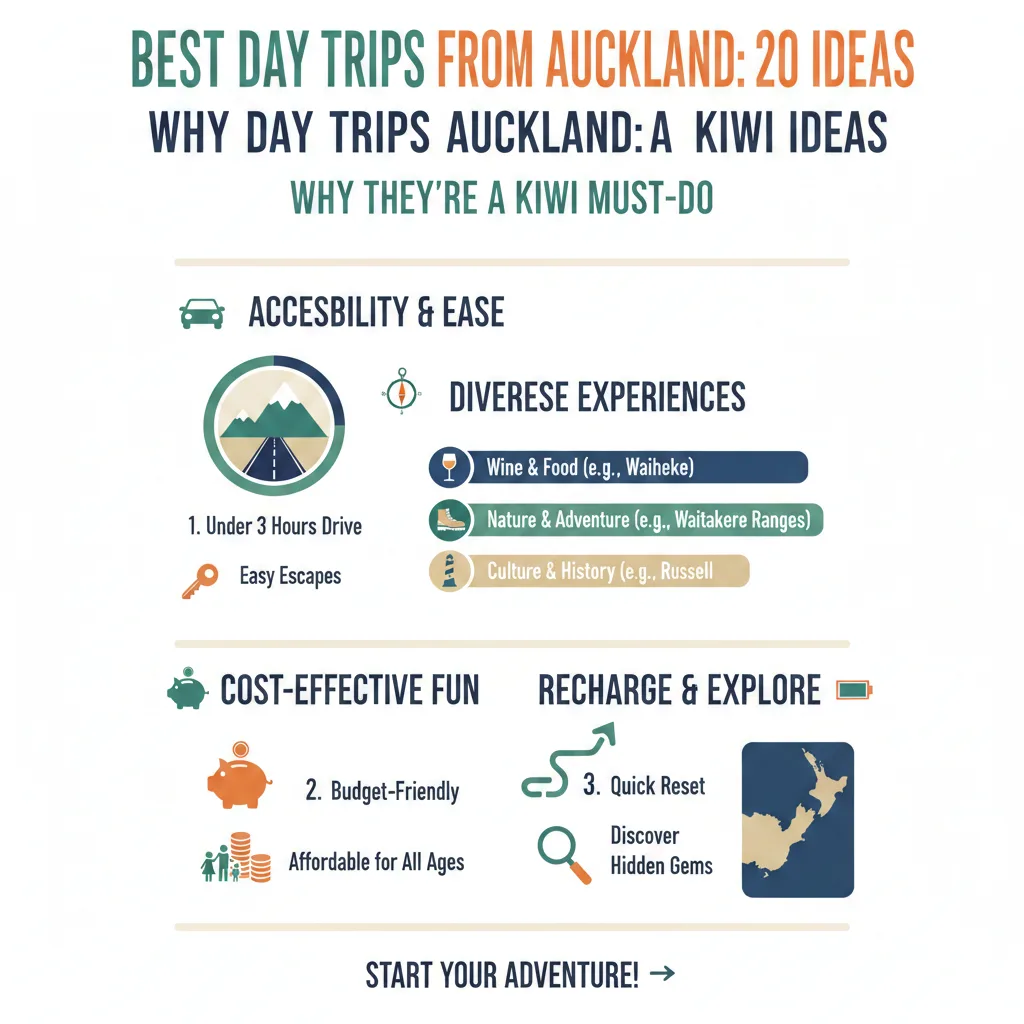 BEST DAY TRIPS FROM AUCKLAND: 20 IDEAS

WHY DAY TRIPS AUCKLAND: A KIWI IDEAS

WHY THEY'RE A KIWI MUST-DO

ACCESBILITY & EASE

1. Under 3 Hours Drive

Easy Escapes

DIVERESE EXPERIENCES

Wine & Food (e.g., Waiheke)

Nature & Adventure (e.g., Waitakere Ranges)

Culture & History (e.g., Russell

COST-EFFECTIVE FUN

2. Budget-Friendly

Affordable for All Ages

RECHARGE & EXPLORE

3. Quick Reset

Discover Hidden Gems

START YOUR ADVENTURE! →