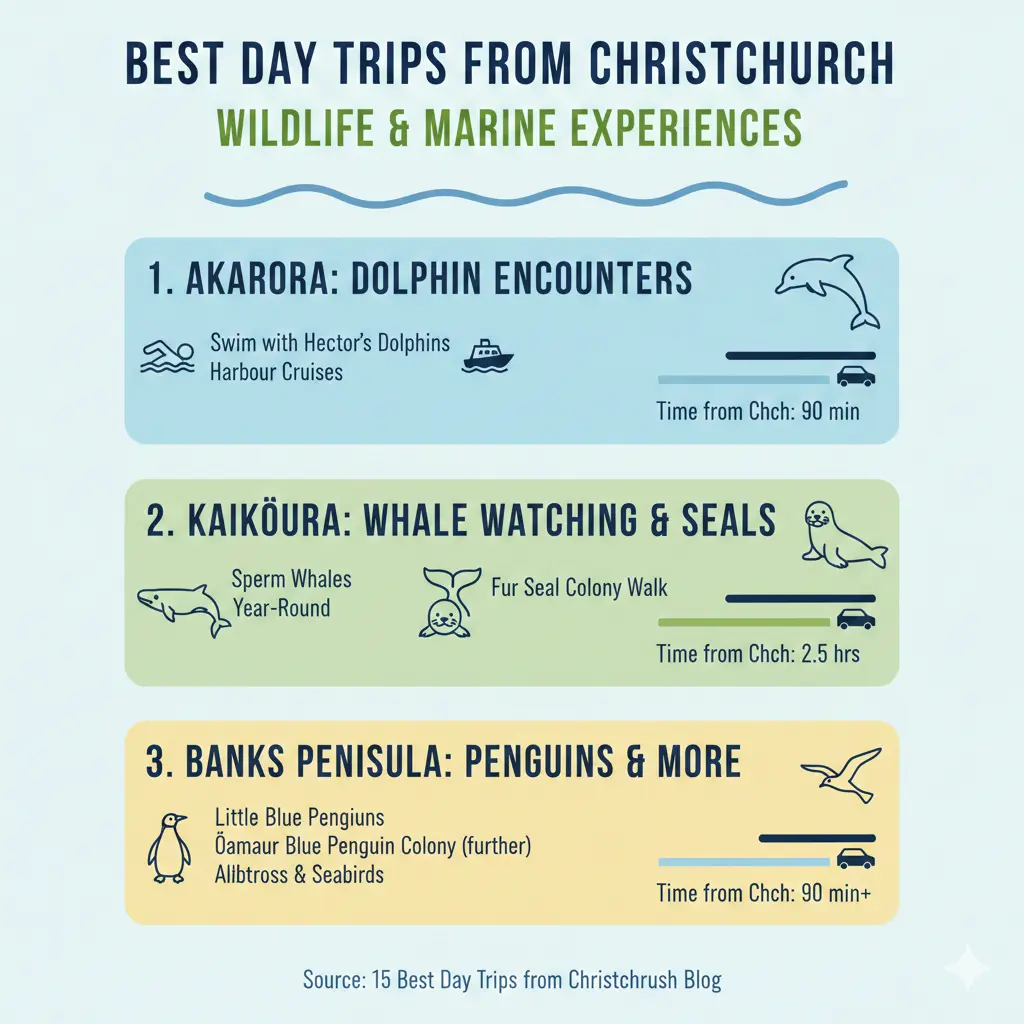 BEST DAY TRIPS FROM CHRISTCHURCH
WILDLIFE & MARINE EXPERIENCES

1. AKARORA: DOLPHIN ENCOUNTERS

Swim with Hector's Dolphins
Harbour Cruises

Time from Chch: 90 min

2. KAIKÖURA: WHALE WATCHING & SEALS

Sperm Whales
Year-Round

Fur Seal Colony Walk

Time from Chch: 2.5 hrs

3. BANKS PENISULA: PENGUINS & MORE

Little Blue Pengiuns
Öamaur Blue Penguin Colony (further)
Allbtross & Seabirds

Time from Chch: 90 min+

Source: 15 Best Day Trips from Christchrush Blog