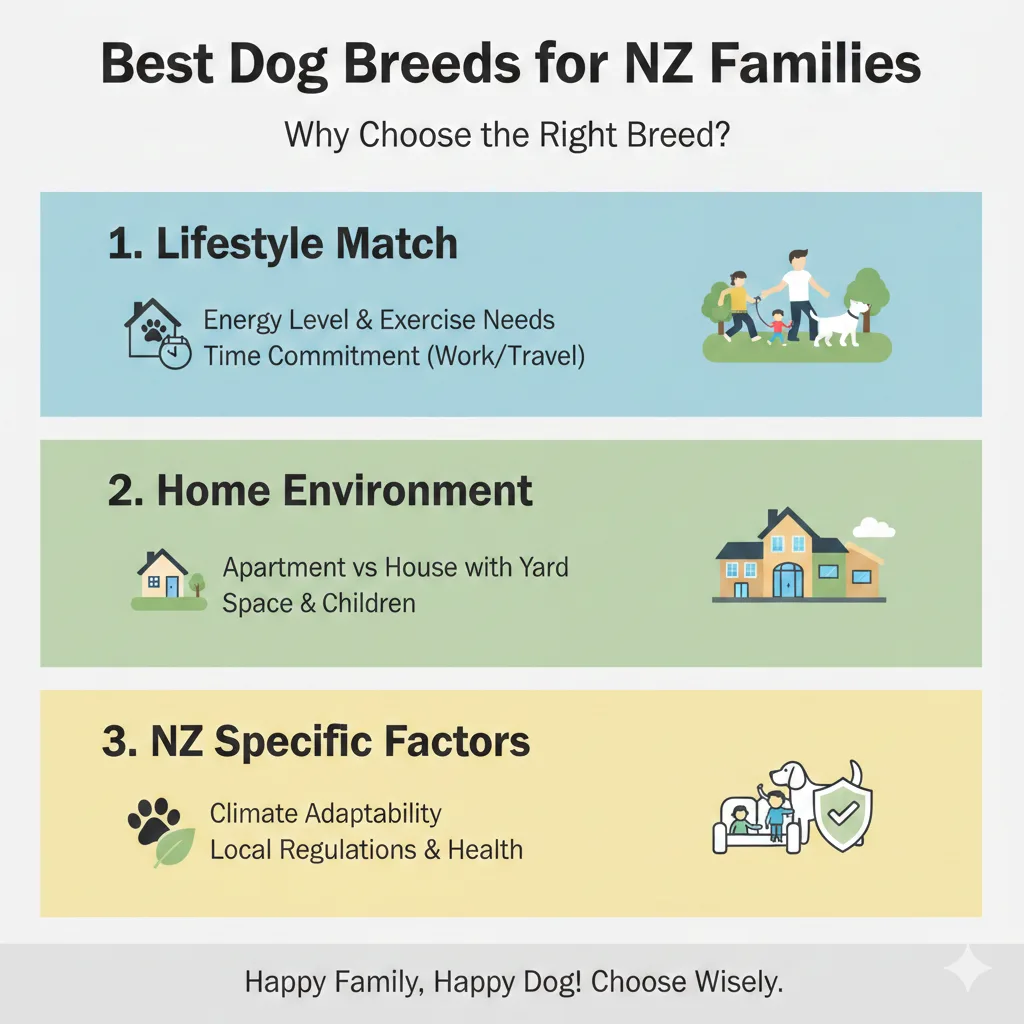 Best Dog Breeds for NZ Families

Why Choose the Right Breed?

1. Lifestyle Match

Energy Level & Exercise Needs
Time Commitment (Work/Travel)

2. Home Environment

Apartment vs House with Yard
Space & Children

3. NZ Specific Factors

Climate Adaptability
Local Regulations & Health

Happy Family, Happy Dog! Choose Wisely.