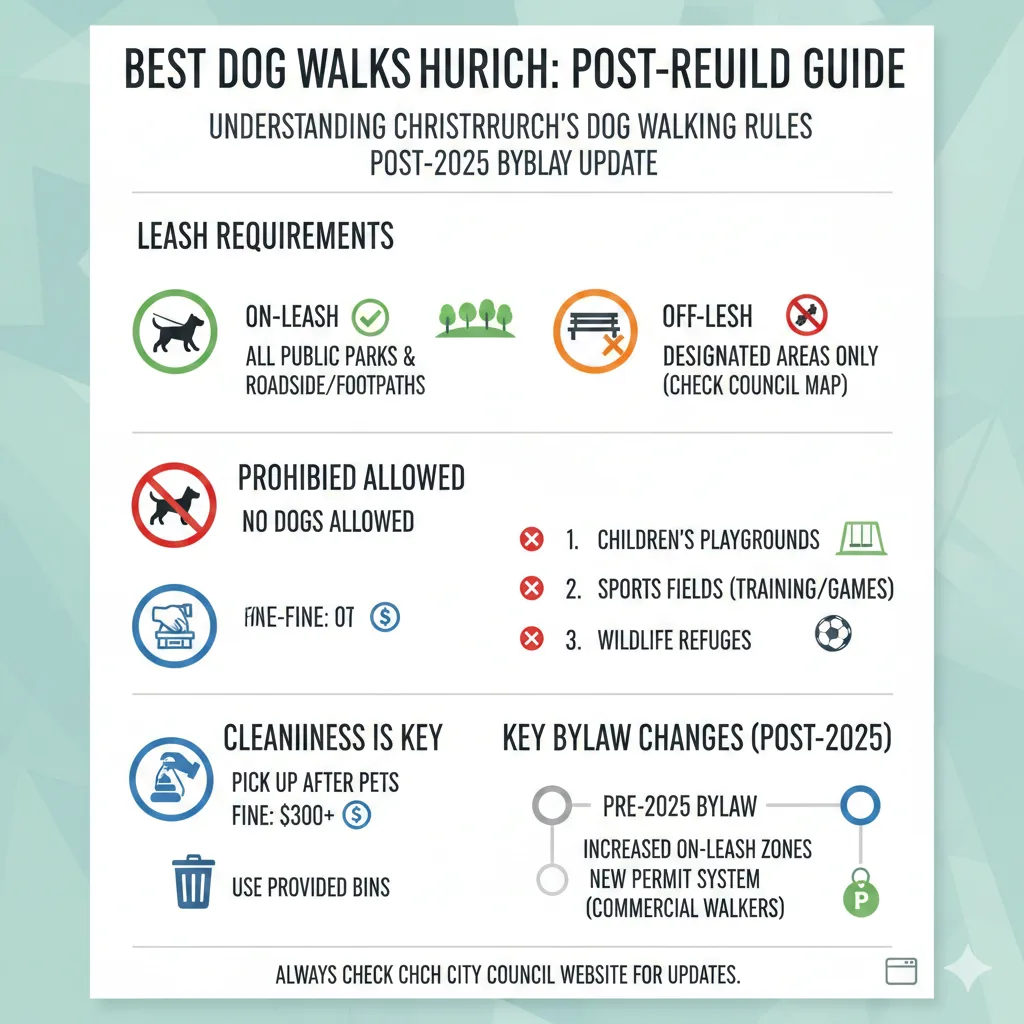 BEST DOG WALKS HURICH: POST-REUILD GUIDE

UNDERSTANDING CHRISTRRURCH'S DOG WALKING RULES POST-2025 BYBLAY UPDATE

LEASH REQUIREMENTS

ON-LEASH
ALL PUBLIC PARKS & ROADSIDE/FOOTPATHS

OFF-LESH
DESIGNATED AREAS ONLY (CHECK COUNCIL MAP)

PROHIBIED ALLOWED
NO DOGS ALLOWED

FINE-FINE: 0T

1. CHILDREN'S PLAYGROUNDS
2. SPORTS FIELDS (TRAINING/GAMES)
3. WILDLIFE REFUGES

CLEANIINESS IS KEY
PICK UP AFTER PETS
FINE: $300+

USE PROVIDED BINS

KEY BYLAW CHANGES (POST-2025)

PRE-2025 BYLAW
INCREASED ON-LEASH ZONES
NEW PERMIT SYSTEM
(COMMERCIAL WALKERS)

P

ALWAYS CHECK CHCH CITY COUNCIL WEBSITE FOR UPDATES.