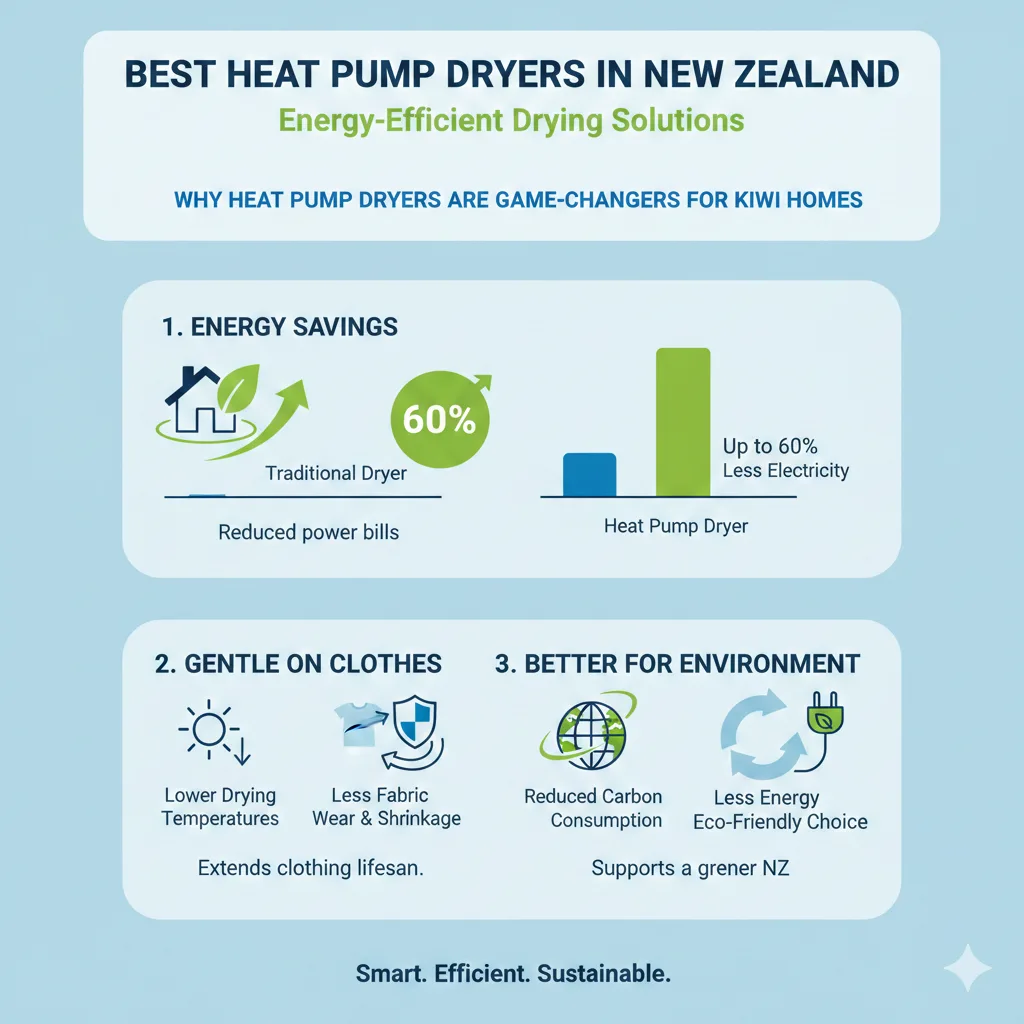 BEST HEAT PUMP DRYERS IN NEW ZEALAND
Energy-Efficient Drying Solutions

WHY HEAT PUMP DRYERS ARE GAME-CHANGERS FOR KIWI HOMES

1. ENERGY SAVINGS

60%

Traditional Dryer

Reduced power bills

Up to 60% Less Electricity

Heat Pump Dryer

2. GENTLE ON CLOTHES

Lower Drying Temperatures

Less Fabric Wear & Shrinkage

Extends clothing lifesan.

3. BETTER FOR ENVIRONMENT

Reduced Carbon Consumption

Less Energy Eco-Friendly Choice

Supports a grener NZ

Smart. Efficient. Sustainable.