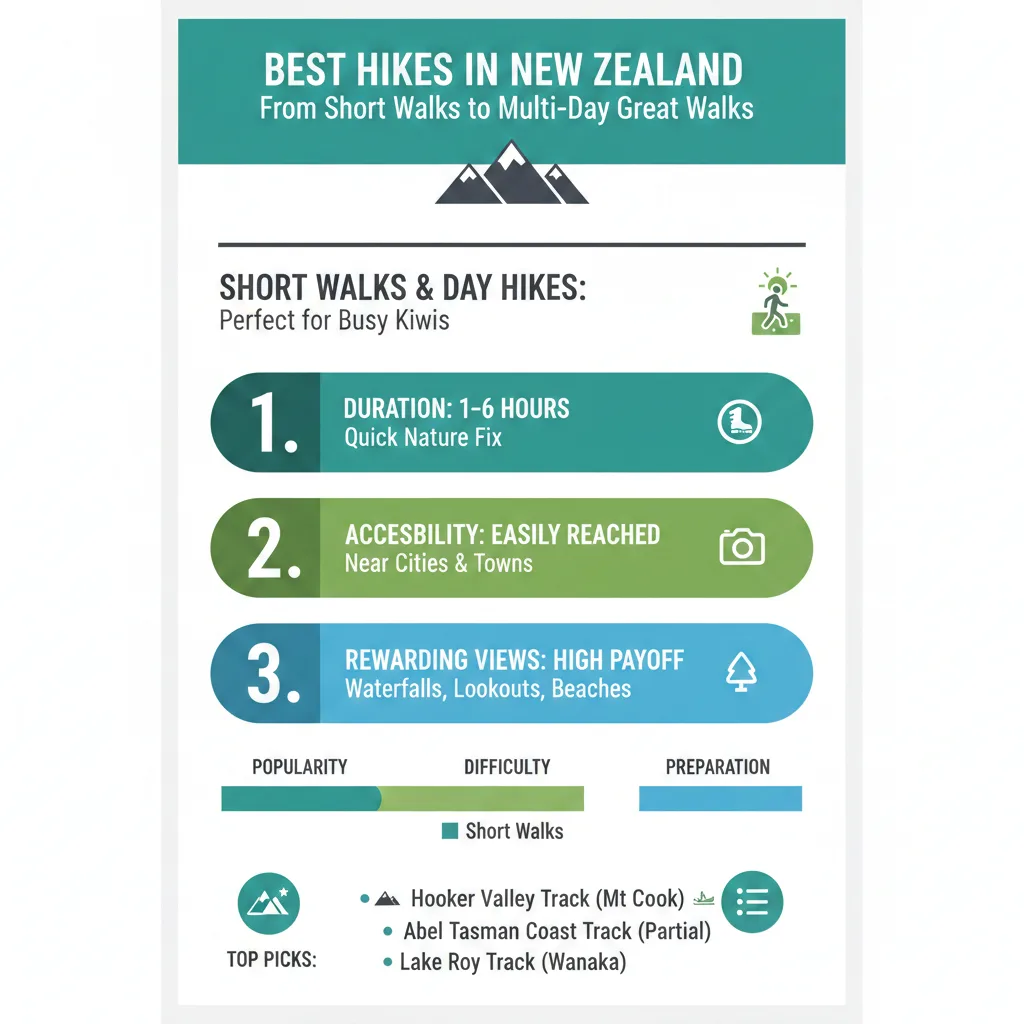 BEST HIKES IN NEW ZEALAND
From Short Walks to Multi-Day Great Walks

SHORT WALKS & DAY HIKES:
Perfect for Busy Kiwis

1. DURATION: 1-6 HOURS
Quick Nature Fix

2. ACCESBILITY: EASILY REACHED
Near Cities & Towns

3. REWARDING VIEWS: HIGH PAYOFF
Waterfalls, Lookouts, Beaches

POPULARITY DIFFICULTY PREPARATION

Short Walks

TOP PICKS:
• Hooker Valley Track (Mt Cook)
• Abel Tasman Coast Track (Partial)
• Lake Roy Track (Wanaka)