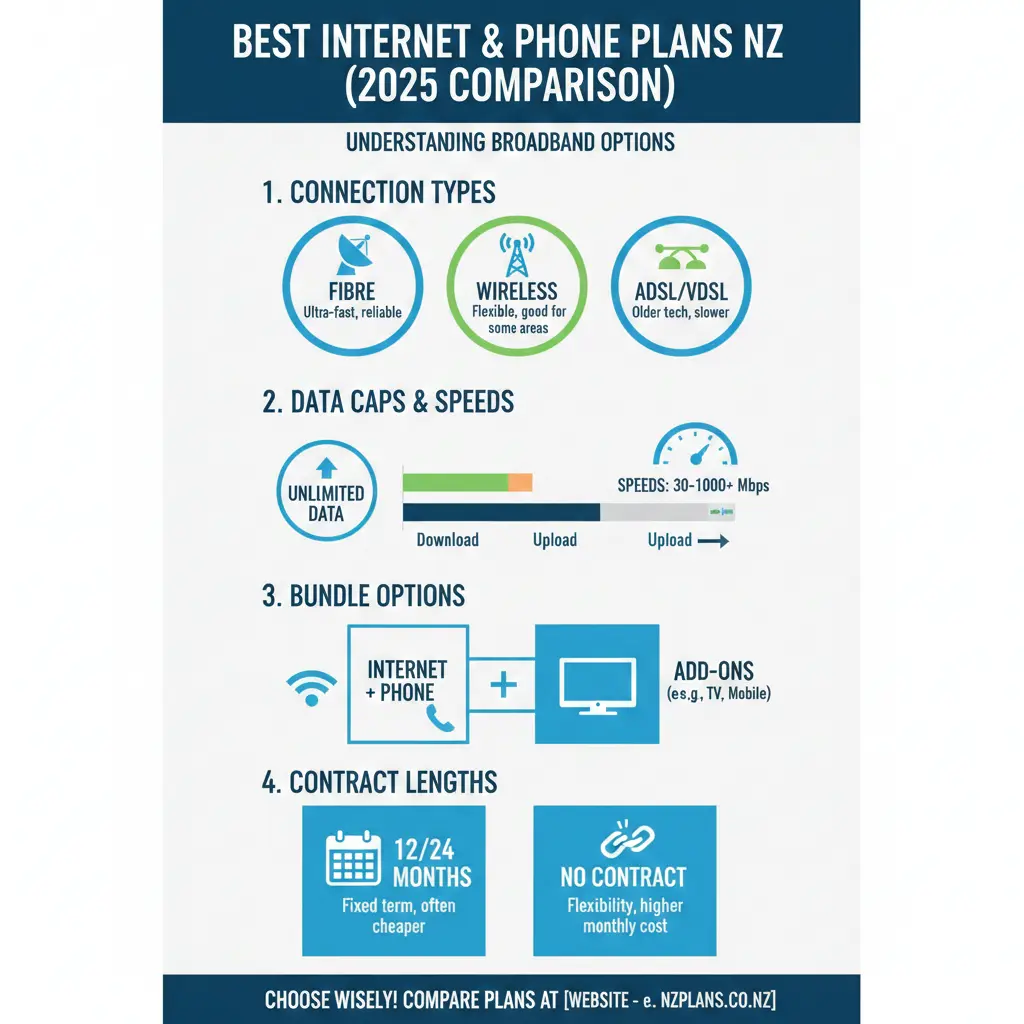 BEST INTERNET & PHONE PLANS NZ (2025 COMPARISON)

UNDERSTANDING BROADBAND OPTIONS

1. CONNECTION TYPES

FIBRE
Ultra-fast, reliable

WIRELESS
Flexible, good for some areas

ADSL/VDSL
Older tech, slower

2. DATA CAPS & SPEEDS

UNLIMITED DATA

SPEEDS: 30-1000+ Mbps

Download
Upload
Upload

3. BUNDLE OPTIONS

INTERNET + PHONE

+

ADD-ONS
(e.s.g, TV, Mobile)

4. CONTRACT LENGTHS

12/24 MONTHS
Fixed term, often cheaper

NO CONTRACT
Flexibility, higher monthly cost

CHOOSE WISELY! COMPARE PLANS AT [WEBSITE - e. NZPLANS.CO.NZ]