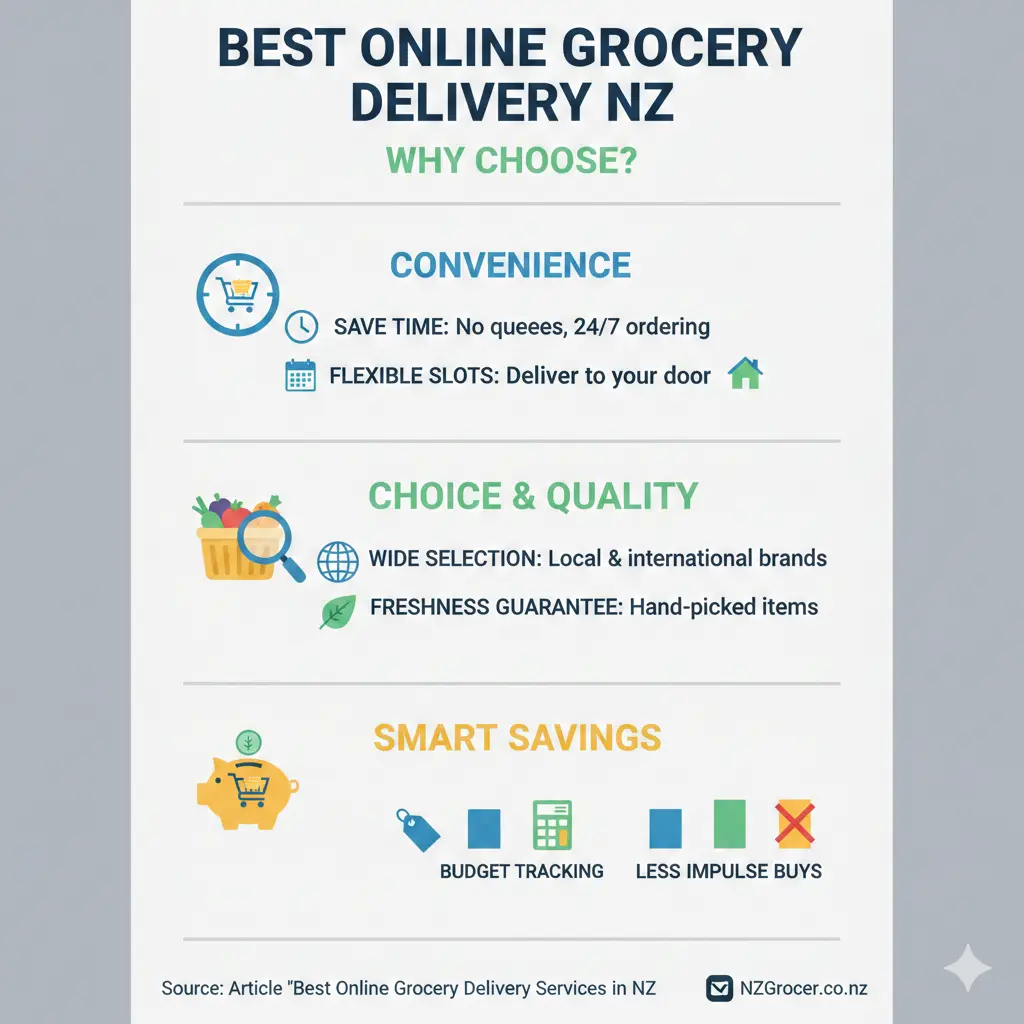 BEST ONLINE GROCERY DELIVERY NZ

WHY CHOOSE?

CONVENIENCE

SAVE TIME: No queees, 24/7 ordering

FLEXIBLE SLOTS: Deliver to your door

CHOICE & QUALITY

WIDE SELECTION: Local & international brands

FRESHNESS GUARANTEE: Hand-picked items

SMART SAVINGS

BUDGET TRACKING

LESS IMPULSE BUYS

Source: Article "Best Online Grocery Delivery Services in NZ

NZGrocer.co.nz