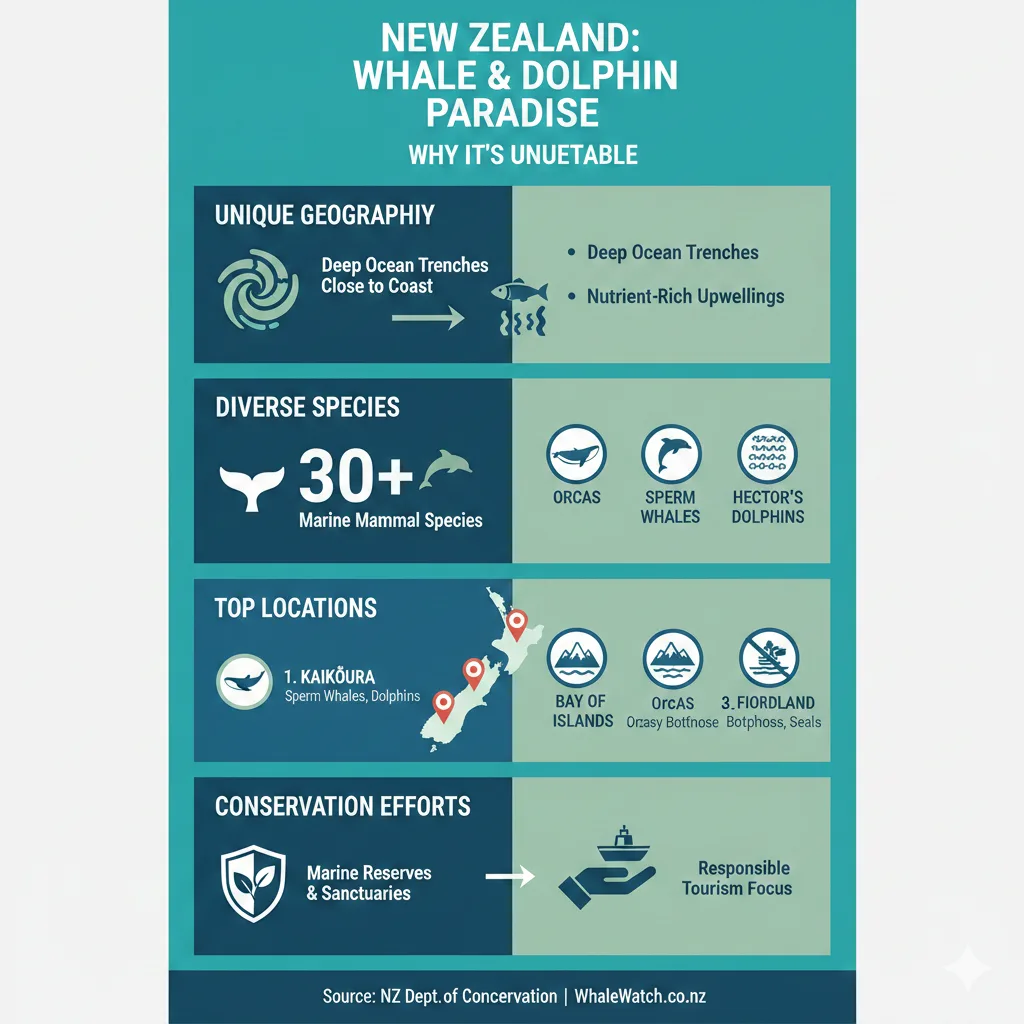 NEW ZEALAND: WHALE & DOLPHIN PARADISE

WHY IT'S UNUETABLE

UNIQUE GEOGRAPHIY

Deep Ocean Trenches Close to Coast

• Deep Ocean Trenches

• Nutrient-Rich Upwellings

DIVERSE SPECIES

30+

Marine Mammal Species

ORCAS

SPERM WHALES

HECTOR'S DOLPHINS

TOP LOCATIONS

1. KAIKŌURA
Sperm Whales, Dolphins

BAY OF ISLANDS

OrcAS
Orcasy Botfnose

3. FIORDLAND
Botphoss, Seals

CONSERVATION EFFORTS

Marine Reserves & Sanctuaries

Responsible Tourism Focus

Source: NZ Dept.of Concervation | WhaleWatch.co.nz