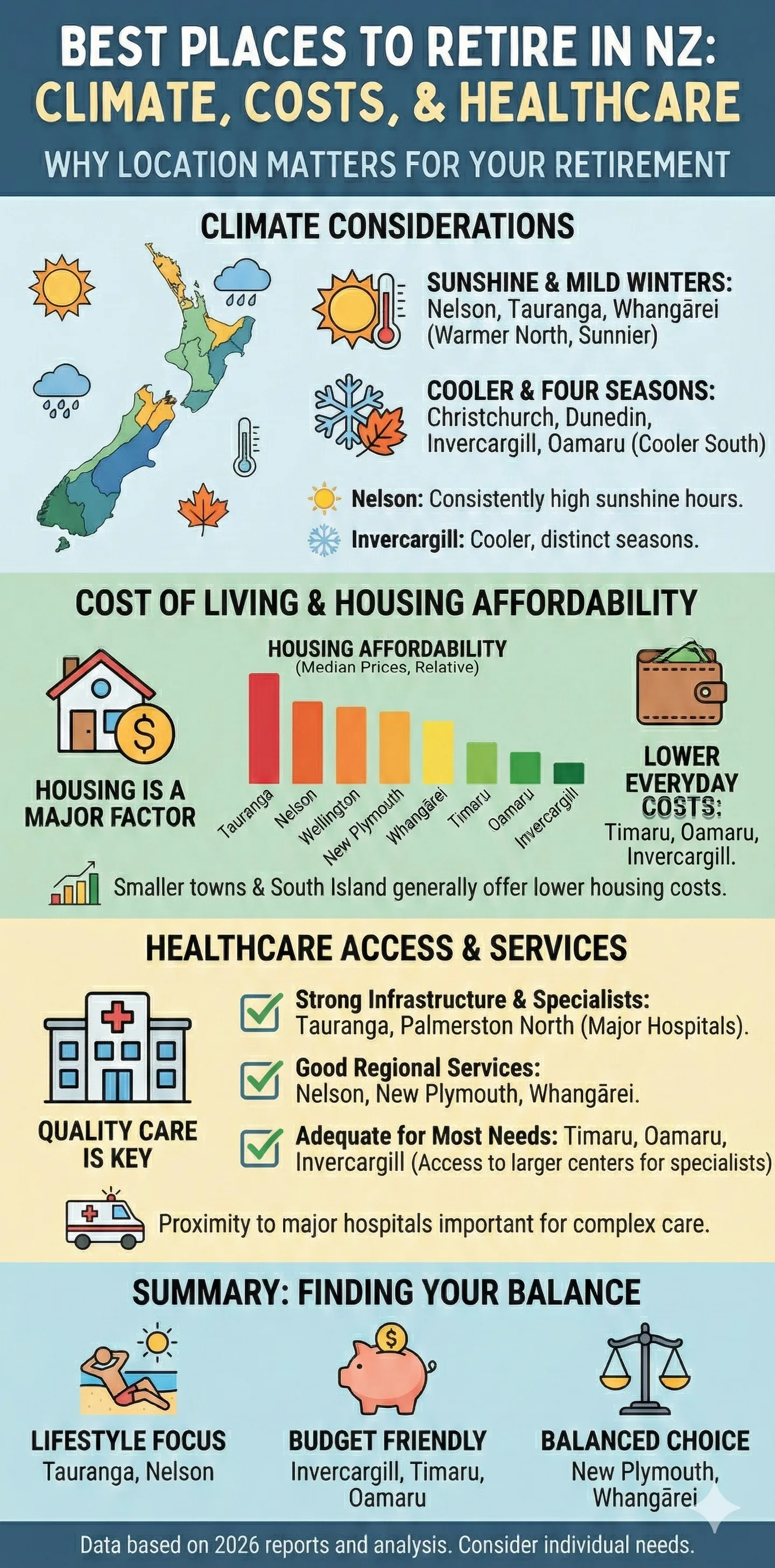 BEST PLACES TO RETIRE IN NZ: CLIMATE, COSTS, & HEALTHCARE

WHY LOCATION MATTERS FOR YOUR RETIREMENT

CLIMATE CONSIDERATIONS

SUNSHINE & MILD WINTERS: Nelson, Tauranga, Whangārei (Warmer North, Sunnier)

COOLER & FOUR SEASONS: Christchurch, Dunedin, Invercargill, Oamaru (Cooler South)

Nelson: Consistently high sunshine hours.

Invercargill: Cooler, distinct seasons.

COST OF LIVING & HOUSING AFFORDABILITY

HOUSING IS A MAJOR FACTOR

HOUSING AFFORDABILITY
(Median Prices, Relative)

Tauranga
Nelson
Wellington
New Plymouth
Whangārei
Timaru
Oamaru
Invercargill

LOWER EVERYDAY COSTS: Timaru, Oamaru, Invercargill.

Smaller towns & South Island generally offer lower housing costs.

HEALTHCARE ACCESS & SERVICES

QUALITY CARE IS KEY

Strong Infrastructure & Specialists: Tauranga, Palmerston North (Major Hospitals).

Good Regional Services: Nelson, New Plymouth, Whangārei.

Adequate for Most Needs: Timaru, Oamaru, Invercargill (Access to larger centers for specialists)

Proximity to major hospitals important for complex care.

SUMMARY: FINDING YOUR BALANCE

LIFESTYLE FOCUS
Tauranga, Nelson

BUDGET FRIENDLY
Invercargill, Timaru, Oamaru

BALANCED CHOICE
New Plymouth, Whangārei

Data based on 2026 reports and analysis. Consider individual needs.