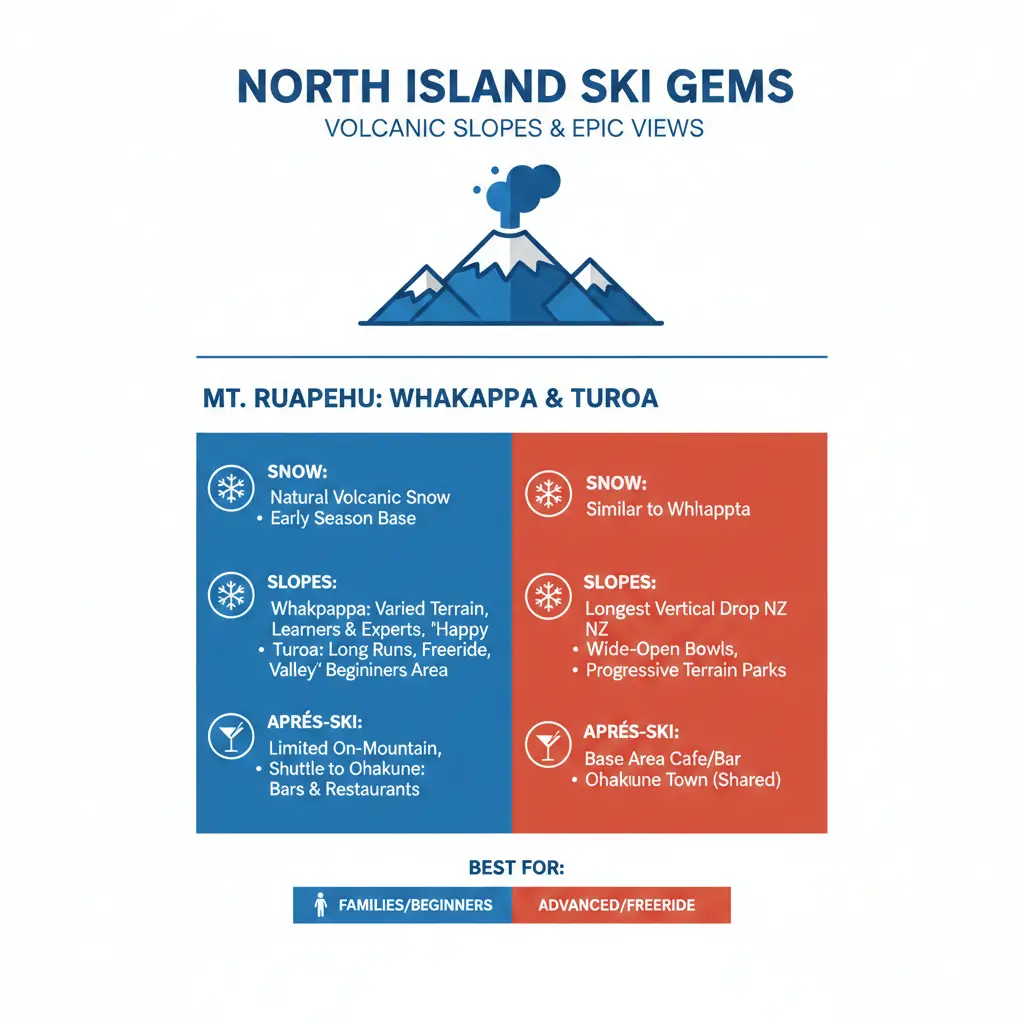 NORTH ISLAND SKI GEMS

VOLCANIC SLOPES & EPIC VIEWS

MT. RUAPEHU: WHAKAPPA & TUROA

SNOW:
Natural Volcanic Snow
• Early Season Base

SLOPES:
Whakpappa: Varied Terrain, Learners & Experts, "Happy
• Turoa: Long Runs, Freeride, Valley" Begininers Area

APRÉS-SKI:
Limited On-Mountain,
• Shuttle to Ohakune: Bars & Restaurants

SNOW:
Similar to Whhappta

SLOPES:
Longest Vertical Drop NZ NZ
• Wide-Open Bowls,
• Progressive Terrain Parks

APRÉS-SKI:
Base Area Cafe/Bar
• Ohakune Town (Shared)

BEST FOR:

FAMILIES/BEGINNERS

ADVANCED/FREERIDE