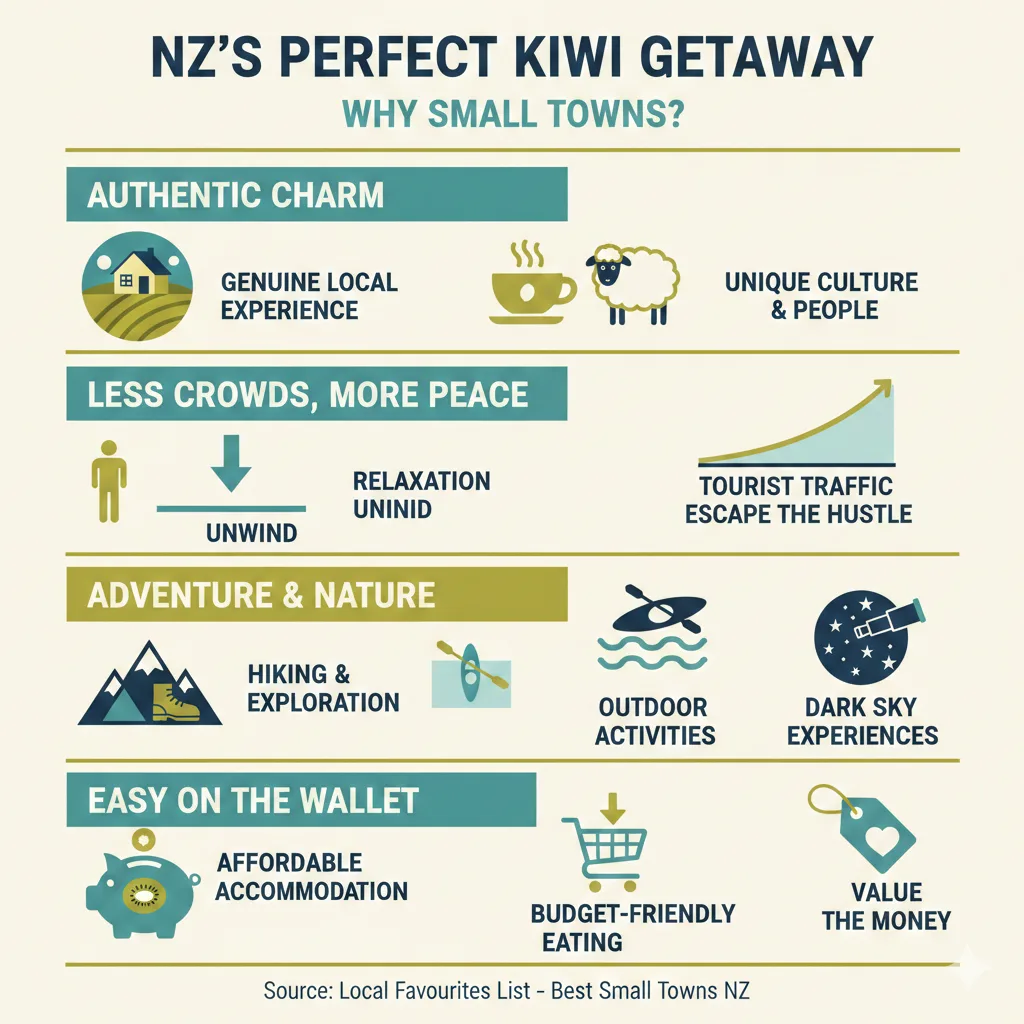 NZ'S PERFECT KIWI GETAWAY

WHY SMALL TOWNS?

AUTHENTIC CHARM

GENUINE LOCAL EXPERIENCE

UNIQUE CULTURE & PEOPLE

LESS CROWDS, MORE PEACE

UNWIND

RELAXATION UNINID

TOURIST TRAFFIC ESCAPE THE HUSTLE

ADVENTURE & NATURE

HIKING & EXPLORATION

OUTDOOR ACTIVITIES

DARK SKY EXPERIENCES

EASY ON THE WALLET

AFFORDABLE ACCOMMODATION

BUDGET-FRIENDLY EATING

VALUE THE MONEY

Source: Local Favourites List - Best Small Towns NZ