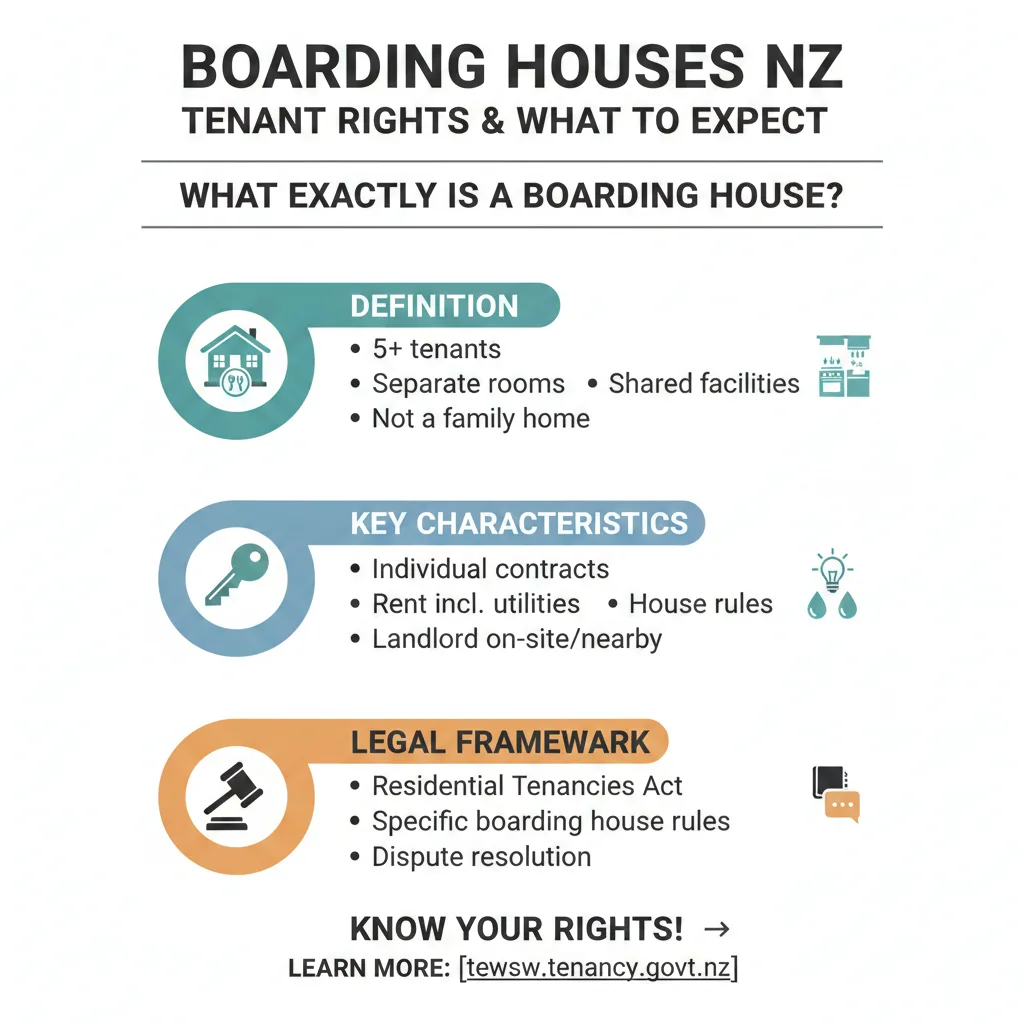 BOARDING HOUSES NZ
TENANT RIGHTS & WHAT TO EXPECT

WHAT EXACTLY IS A BOARDING HOUSE?

DEFINITION
• 5+ tenants
• Separate rooms • Shared facilities
• Not a family home

KEY CHARACTERISTICS
• Individual contracts
• Rent incl. utilities • House rules
• Landlord on-site/nearby

LEGAL FRAMEWARK
• Residential Tenancies Act
• Specific boarding house rules
• Dispute resolution

KNOW YOUR RIGHTS! →
LEARN MORE: [tewsw.tenancy.govt.nz]