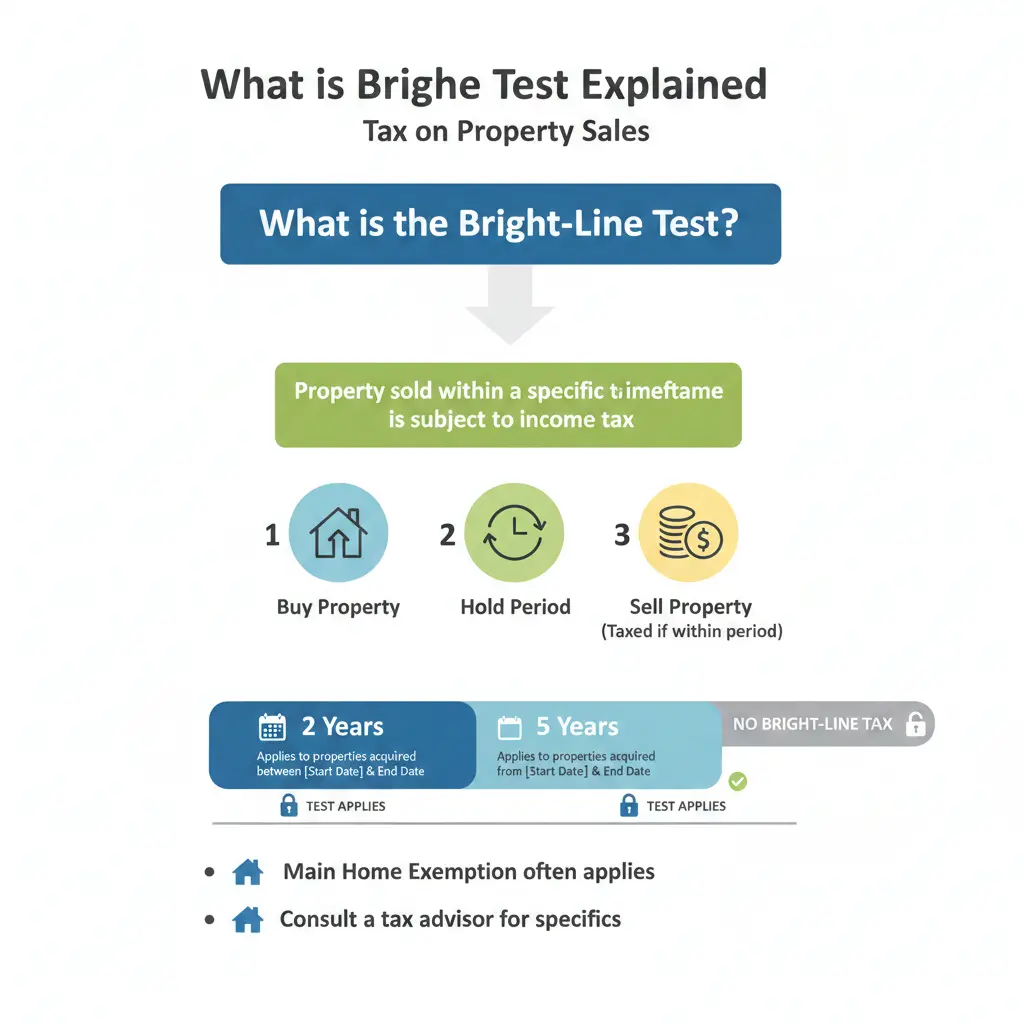 What is Brighe Test Explained
Tax on Property Sales

What is the Bright-Line Test?

Property sold within a specific timeftame is subject to income tax

1 Buy Property

2 Hold Period

3 Sell Property
(Taxed if within period)

2 Years
Applies to properties acquired between [Start Date] & End Date

5 Years
Applies to properties acquired from [Start Date] & End Date

NO BRIGHT-LINE TAX

TEST APPLIES

TEST APPLIES

• Main Home Exemption often applies
• Consult a tax advisor for specifics