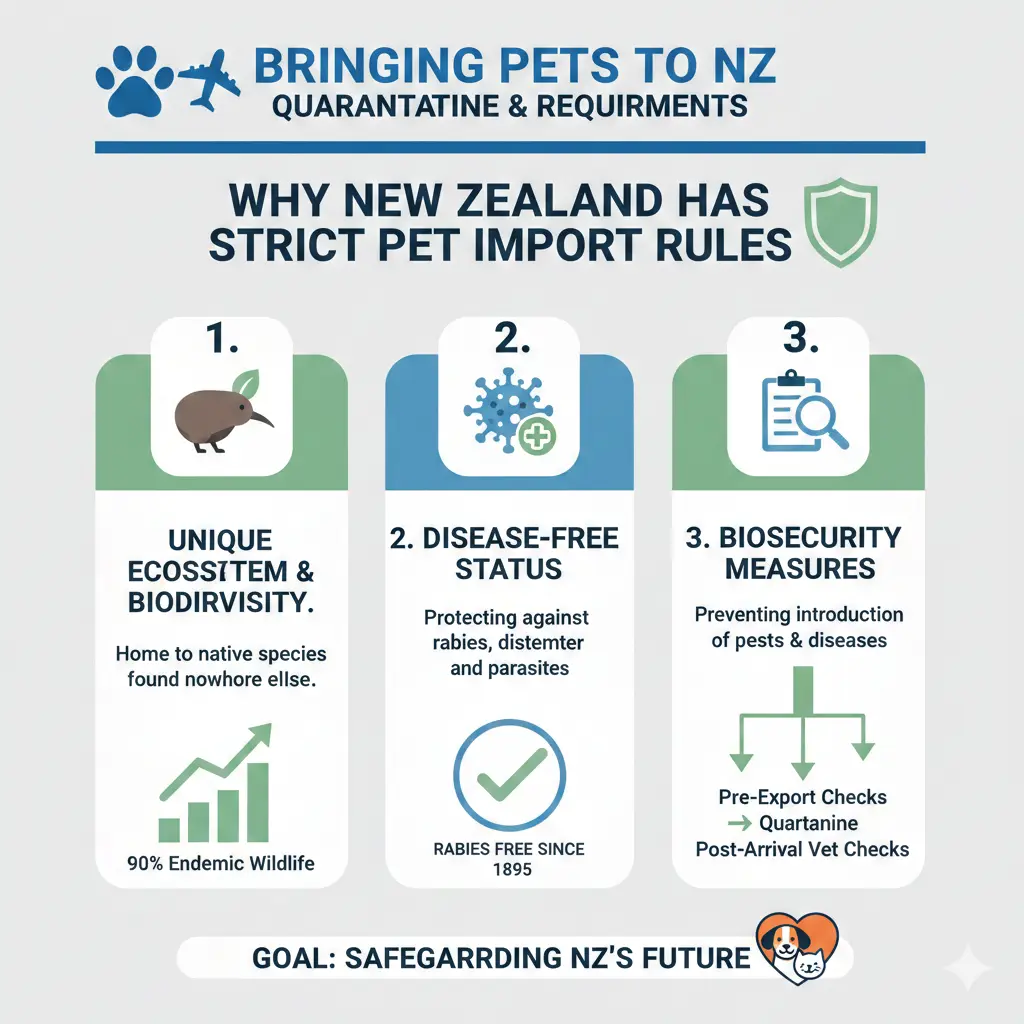 BRINGING PETS TO NZ
QUARANTATINE & REQUIRMENTS

WHY NEW ZEALAND HAS STRICT PET IMPORT RULES

1.

UNIQUE ECOSSITEM & BIODIRVISITY.

Home to native species found nowhore ellse.

90% Endemic Wildlife

2.

2. DISEASE-FREE STATUS

Protecting against rabies, distemter and parasites

RABIES FREE SINCE 1895

3.

3. BIOSECURITY MEASURES

Preventing introduction of pests & diseases

Pre-Export Checks
→ Quartanine
Post-Arrival Vet Checks

GOAL: SAFEGARRDING NZ'S FUTURE