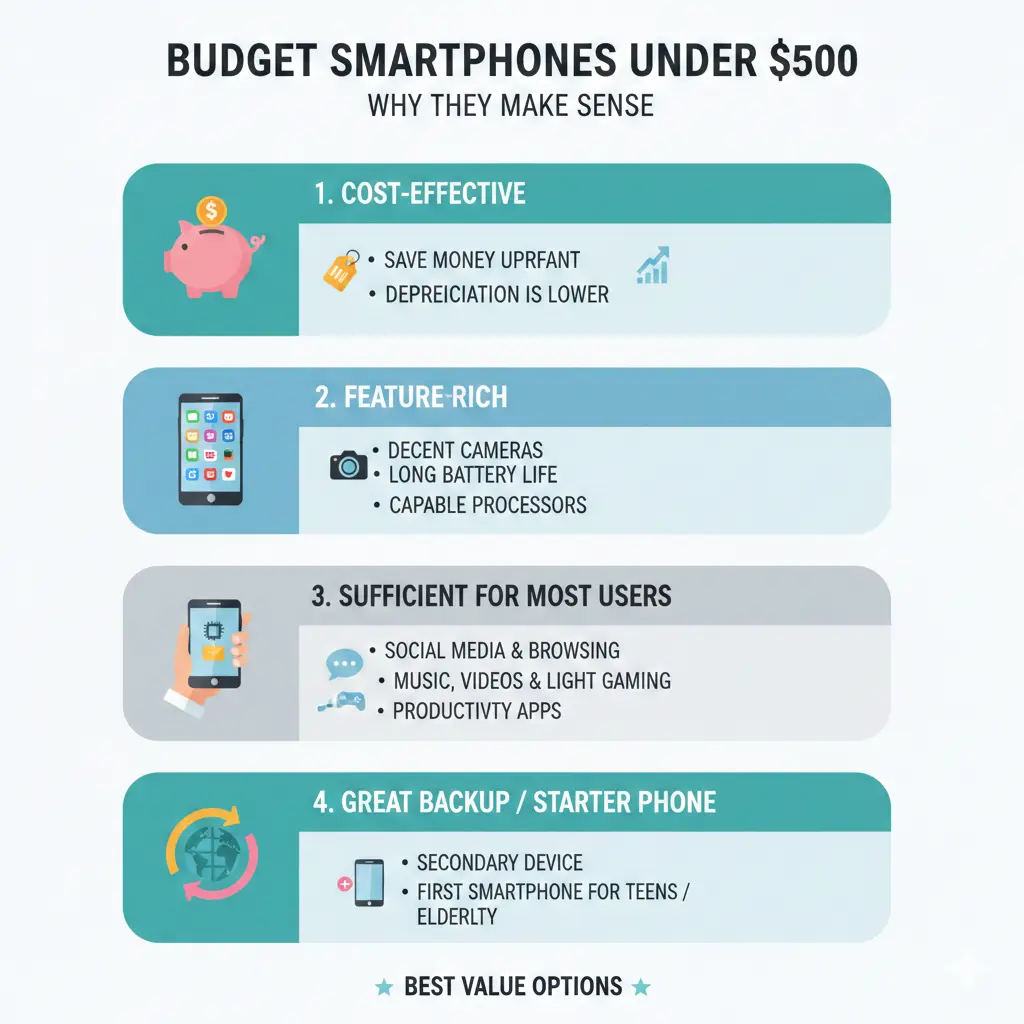 BUDGET SMARTPHONES UNDER $500
WHY THEY MAKE SENSE

1. COST-EFFECTIVE

• SAVE MONEY UPRFANT
• DEPREICIATION IS LOWER

2. FEATURE-RICH

• DECENT CAMERAS
• LONG BATTERY LIFE
• CAPABLE PROCESSORS

3. SUFFICIENT FOR MOST USERS

• SOCIAL MEDIA & BROWSING
• MUSIC, VIDEOS & LIGHT GAMING
• PRODUCTIVTY APPS

4. GREAT BACKUP / STARTER PHONE

• SECONDARY DEVICE
• FIRST SMARTPHONE FOR TEENS / ELDERLTY

★ BEST VALUE OPTIONS ★