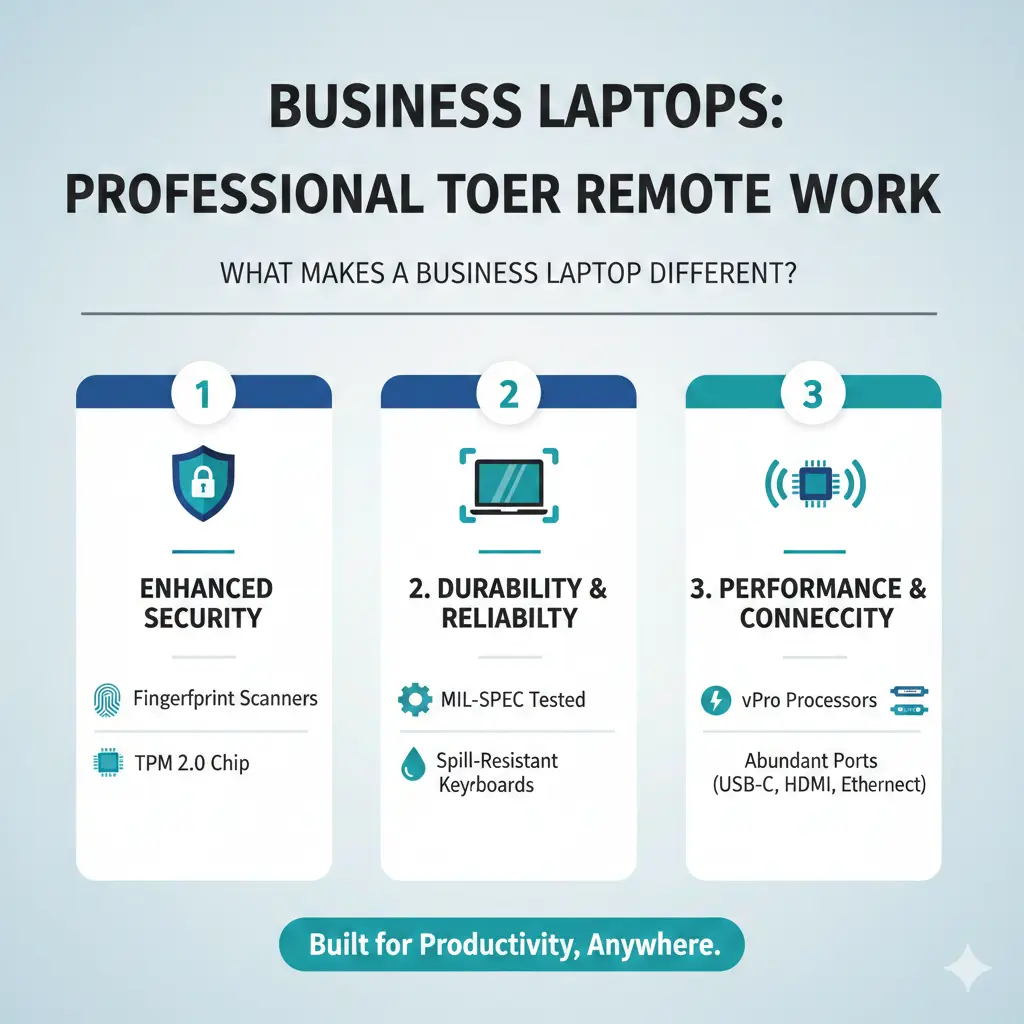 BUSINESS LAPTOPS: PROFESSIONAL TOER REMOTE WORK

WHAT MAKES A BUSINESS LAPTOP DIFFERENT?

1

ENHANCED SECURITY

Fingerfprint Scanners

TPM 2.0 Chip

2

2. DURABILITY & RELIABILTY

MIL-SPEC Tested

Spill-Resistant Keyrboards

3

3. PERFORMANCE & CONNECCITY

vPro Processors

Abundant Ports (USB-C, HDMI, Ethernect)

Built for Productivity, Anywhere.