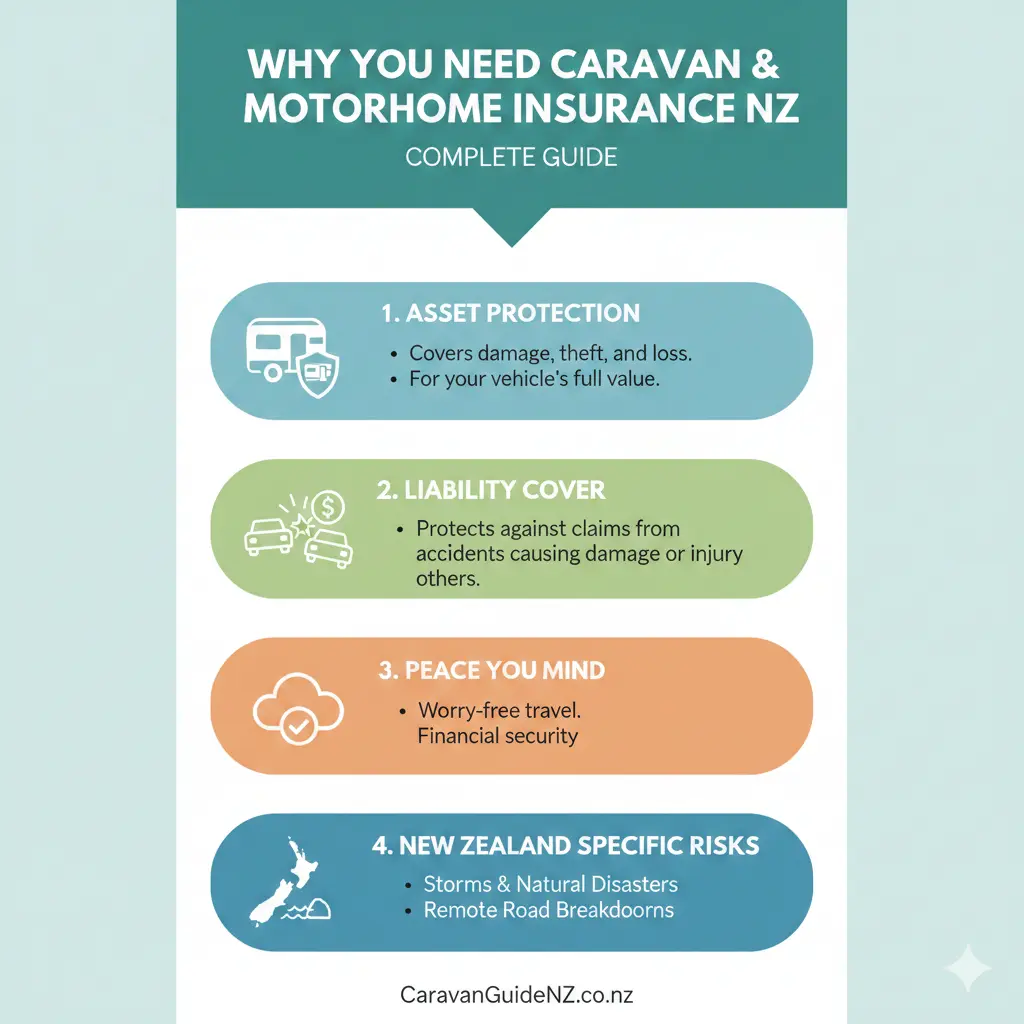 WHY YOU NEED CARAVAN & MOTORHOME INSURANCE NZ

COMPLETE GUIDE

1. ASSET PROTECTION
• Covers damage, theft, and loss.
• For your vehicle's full value.

2. LIABILITY COVER
• Protects against claims from accidents causing damage or injury others.

3. PEACE YOU MIND
• Worry-free travel. Financial security

4. NEW ZEALAND SPECIFIC RISKS
• Storms & Natural Disasters
• Remote Road Breakdoorns

CaravanGuideNZ.co.nz