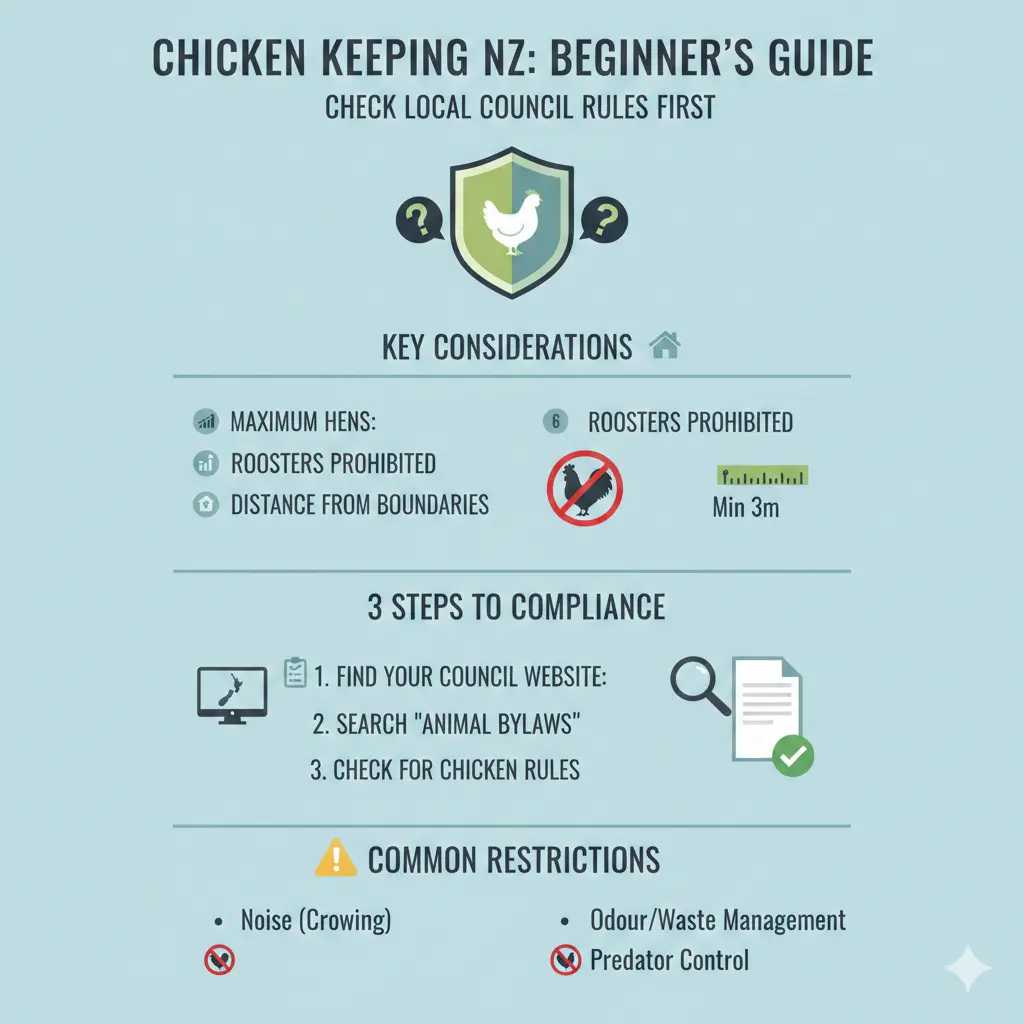 CHICKEN KEEPING NZ: BEGINNER'S GUIDE

CHECK LOCAL COUNCIL RULES FIRST

?

?

KEY CONSIDERATIONS

MAXIMUM HENS:

ROOSTERS PROHIBITED

DISTANCE FROM BOUNDARIES

6 ROOSTERS PROHIBITED

Min 3m

3 STEPS TO COMPLIANCE

1. FIND YOUR COUNCIL WEBSITE:

2. SEARCH "ANIMAL BYLAWS"

3. CHECK FOR CHICKEN RULES

COMMON RESTRICTIONS

• Noise (Crowing)

• Odour/Waste Management

Predator Control