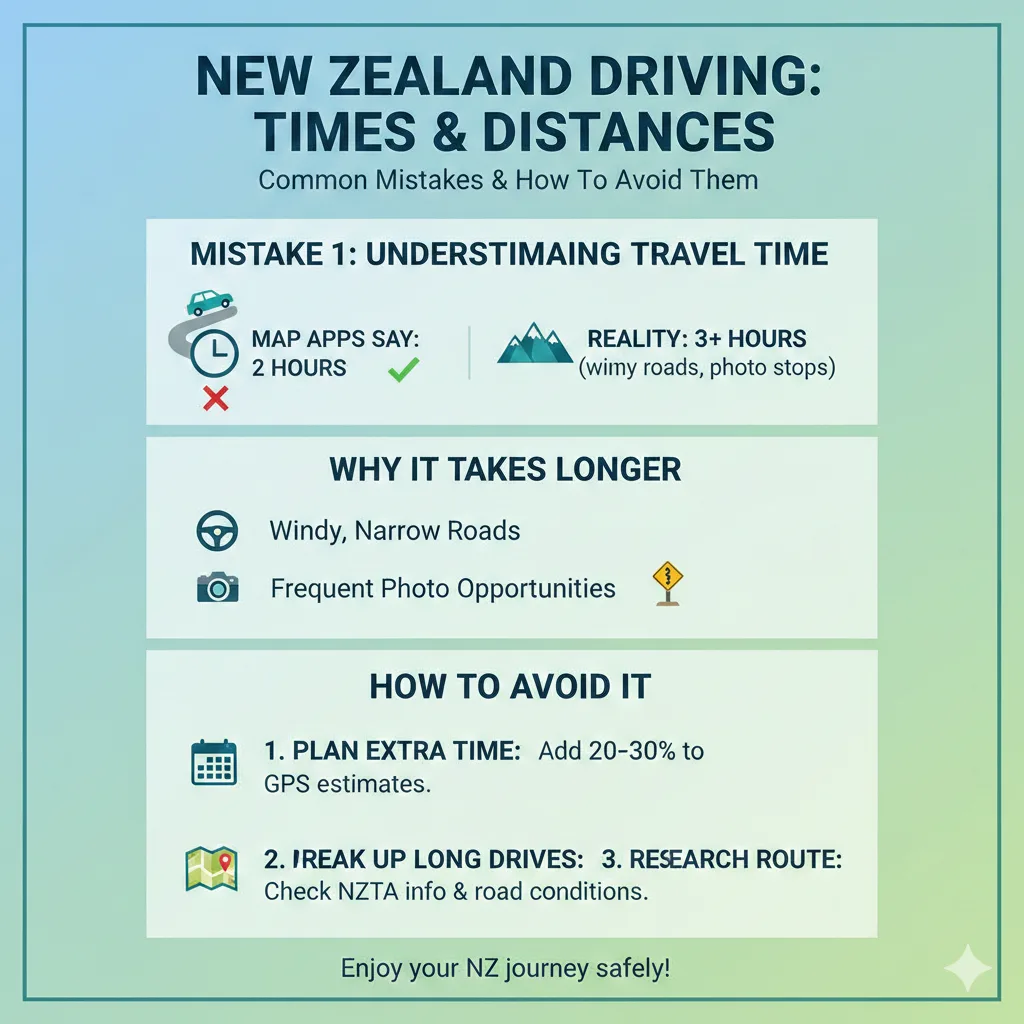 NEW ZEALAND DRIVING: TIMES & DISTANCES

Common Mistakes & How To Avoid Them

MISTAKE 1: UNDERSTIMAING TRAVEL TIME

MAP APPS SAY: 2 HOURS

REALITY: 3+ HOURS (wimy roads, photo stops)

WHY IT TAKES LONGER

Windy, Narrow Roads

Frequent Photo Opportunities

HOW TO AVOID IT

1. PLAN EXTRA TIME: Add 20-30% to GPS estimates.

2. IREAK UP LONG DRIVES: 3. RESEARCH ROUTE: Check NZTA info & road conditions.

Enjoy your NZ journey safely!