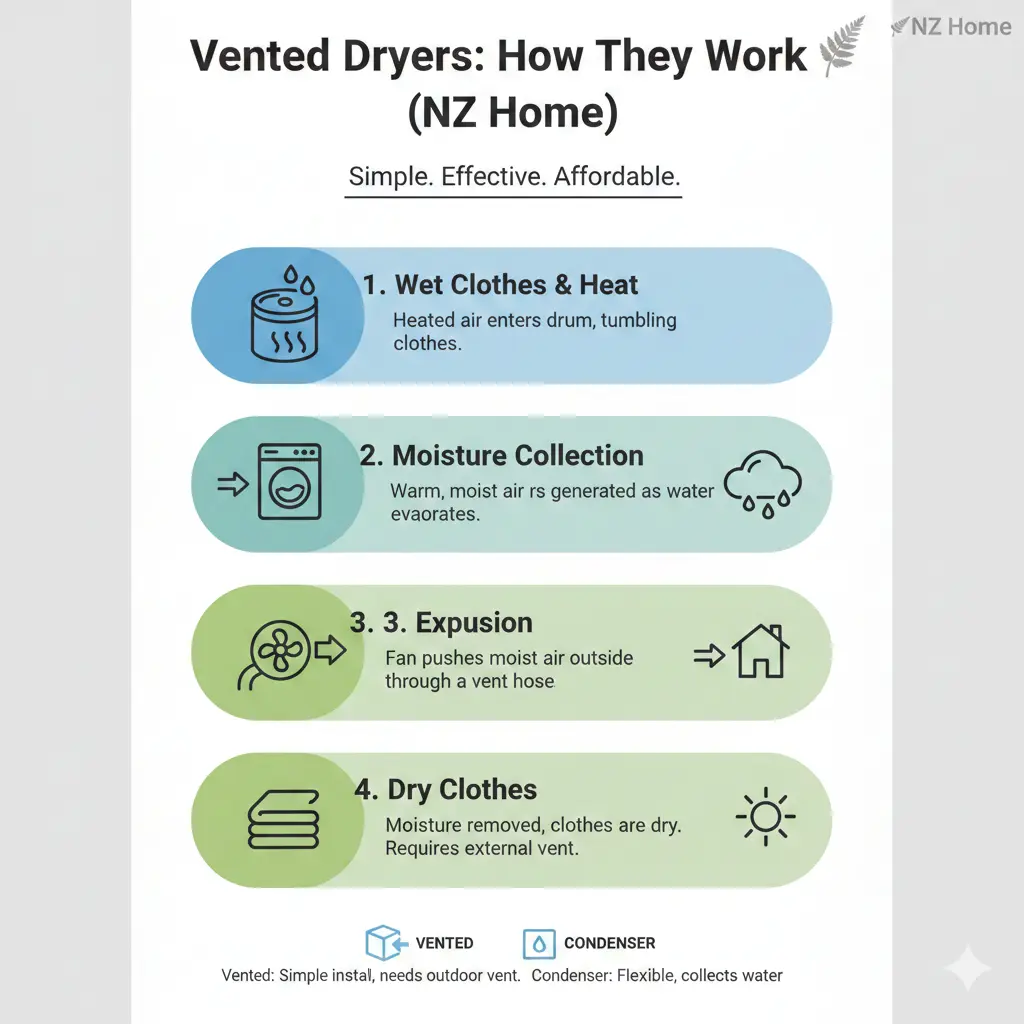 NZ Home

Vented Dryers: How They Work (NZ Home)

Simple. Effective. Affordable.

1. Wet Clothes & Heat
Heated air enters drum, tumbling clothes.

2. Moisture Collection
Warm, moist air rs generated as water evaorates.

3. 3. Expusion
Fan pushes moist air outside through a vent hose

4. Dry Clothes
Moisture removed, clothes are dry. Requires external vent.

VENTED CONDENSER

Vented: Simple install, needs outdoor vent. Condenser: Flexible, collects water