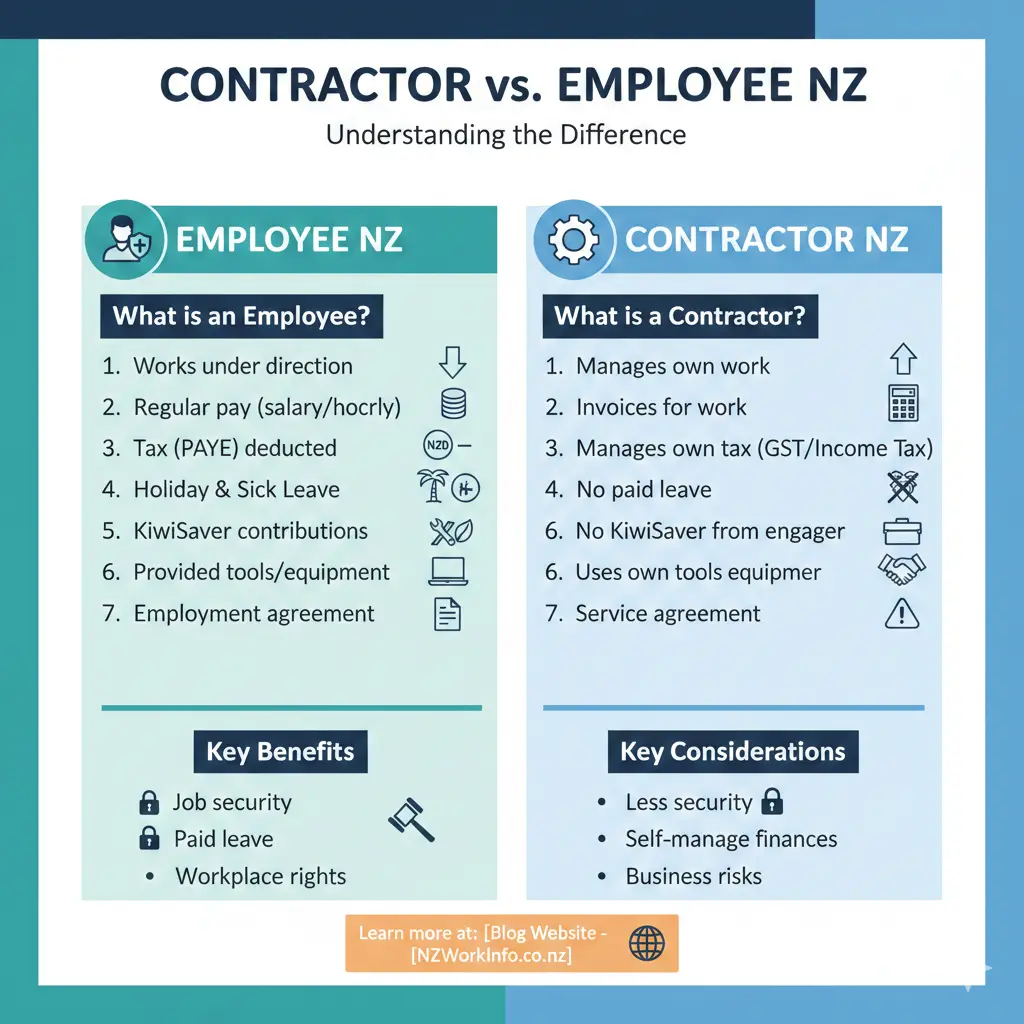 CONTRACTOR vs. EMPLOYEE NZ

Understanding the Difference

EMPLOYEE NZ

What is an Employee?

1. Works under direction
2. Regular pay (salary/hocrly)
3. Tax (PAYE) deducted
4. Holiday & Sick Leave
5. KiwiSaver contributions
6. Provided tools/equipment
7. Employment agreement

NZD

Key Benefits

Job security
Paid leave
• Workplace rights

CONTRACTOR NZ

What is a Contractor?

1. Manages own work
2. Invoices for work
3. Manages own tax (GST/Income Tax)
4. No paid leave
6. No KiwiSaver from engager
6. Uses own tools equipmer
7. Service agreement

Key Considerations

• Less security
• Self-manage finances
• Business risks

Learn more at: [Blog Website - [NZWorkInfo.co.nz]