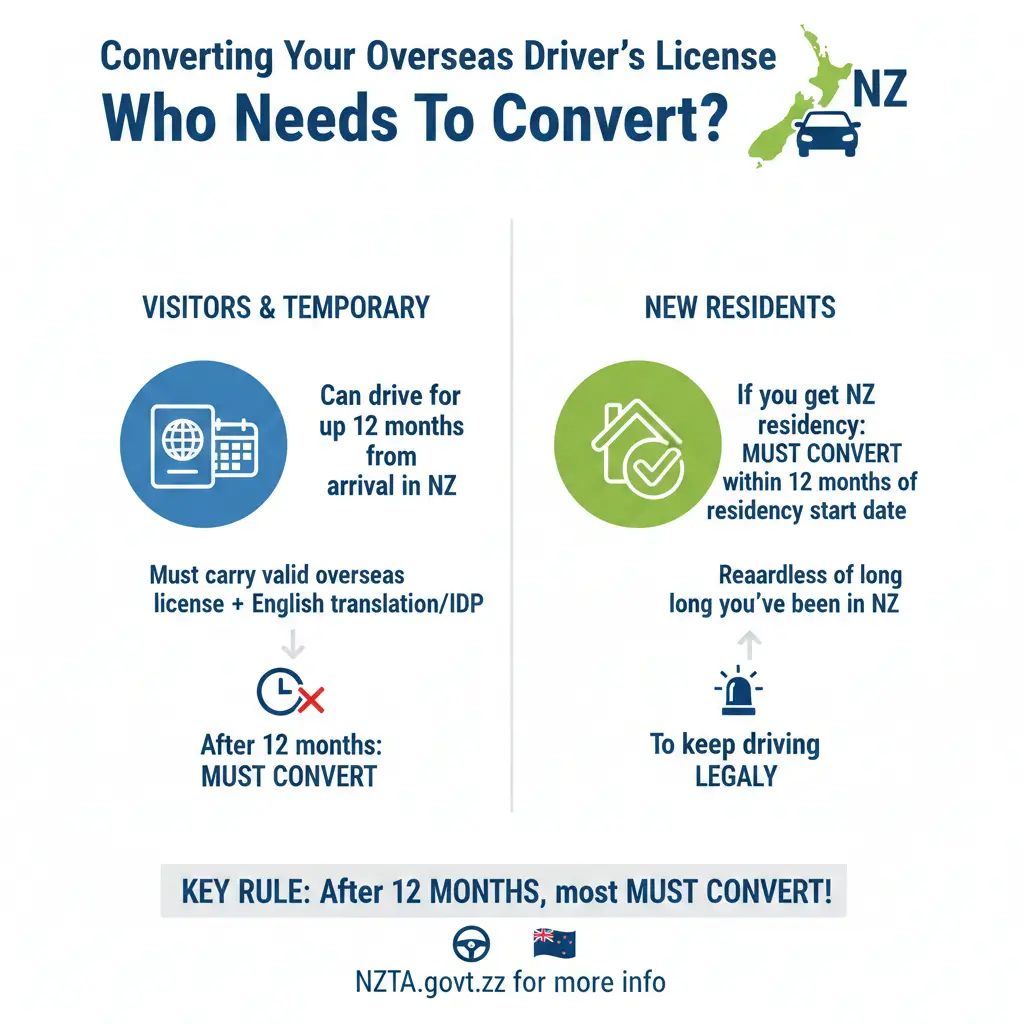 Converting Your Overseas Driver's License
Who Needs To Convert?

NZ

VISITORS & TEMPORARY

Can drive for up 12 months from arrival in NZ

Must carry valid overseas license + English translation/IDP

After 12 months: MUST CONVERT

NEW RESIDENTS

If you get NZ residency: MUST CONVERT within 12 months of residency start date

Reaardless of long long you've been in NZ

To keep driving LEGALY

KEY RULE: After 12 MONTHS, most MUST CONVERT!

NZTA.govt.zz for more info