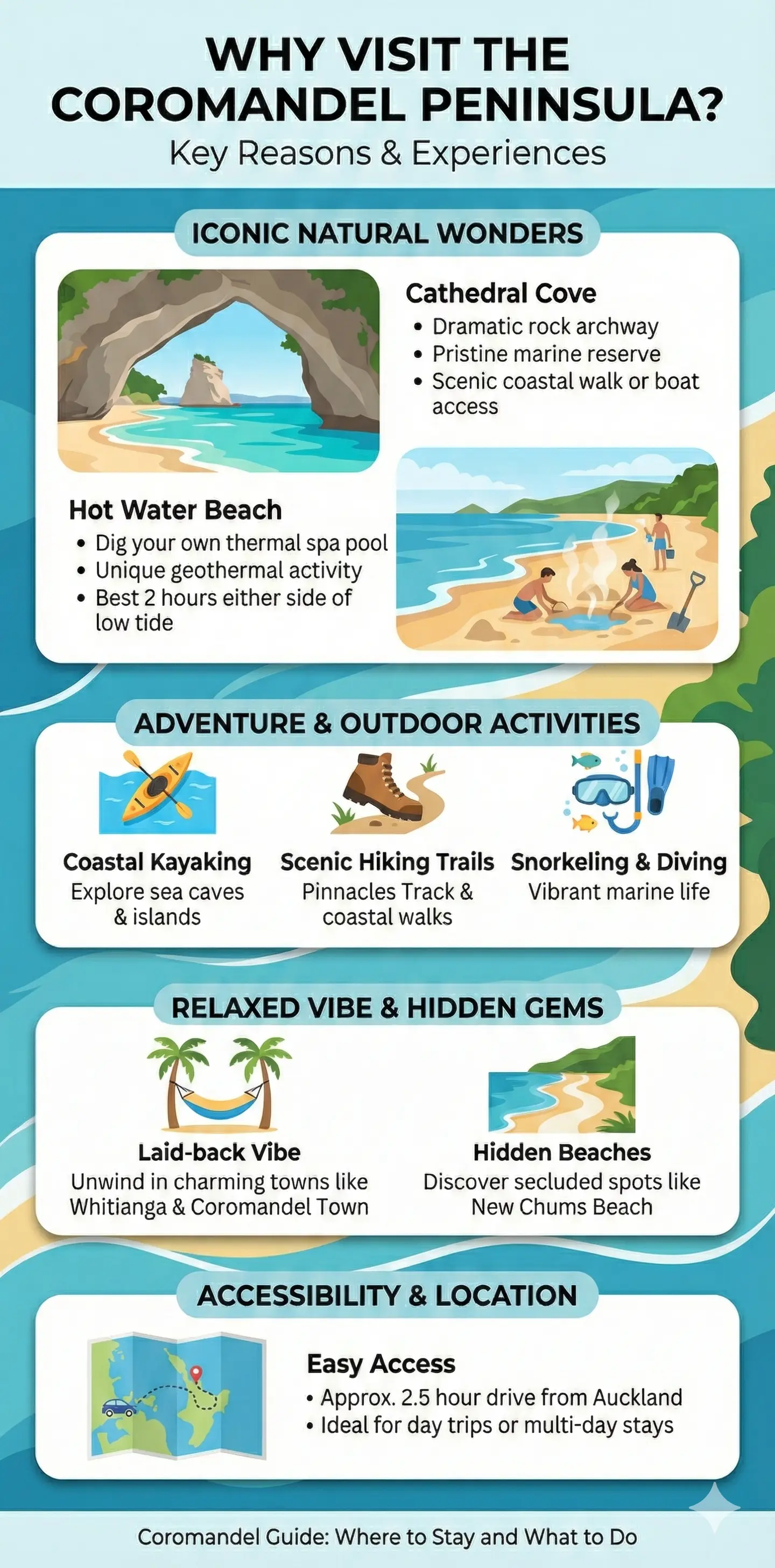 WHY VISIT THE COROMANDEL PENINSULA?
Key Reasons & Experiences

ICONIC NATURAL WONDERS

Cathedral Cove
• Dramatic rock archway
• Pristine marine reserve
• Scenic coastal walk or boat access

Hot Water Beach
• Dig your own thermal spa pool
• Unique geothermal activity
• Best 2 hours either side of low tide

ADVENTURE & OUTDOOR ACTIVITIES

Coastal Kayaking
Explore sea caves & islands

Scenic Hiking Trails
Pinnacles Track & coastal walks

Snorkeling & Diving
Vibrant marine life

RELAXED VIBE & HIDDEN GEMS

Laid-back Vibe
Unwind in charming towns like Whitianga & Coromandel Town

Hidden Beaches
Discover secluded spots like New Chums Beach

ACCESSIBILITY & LOCATION

Easy Access
• Approx. 2.5 hour drive from Auckland
• Ideal for day trips or multi-day stays

Coromandel Guide: Where to Stay and What to Do