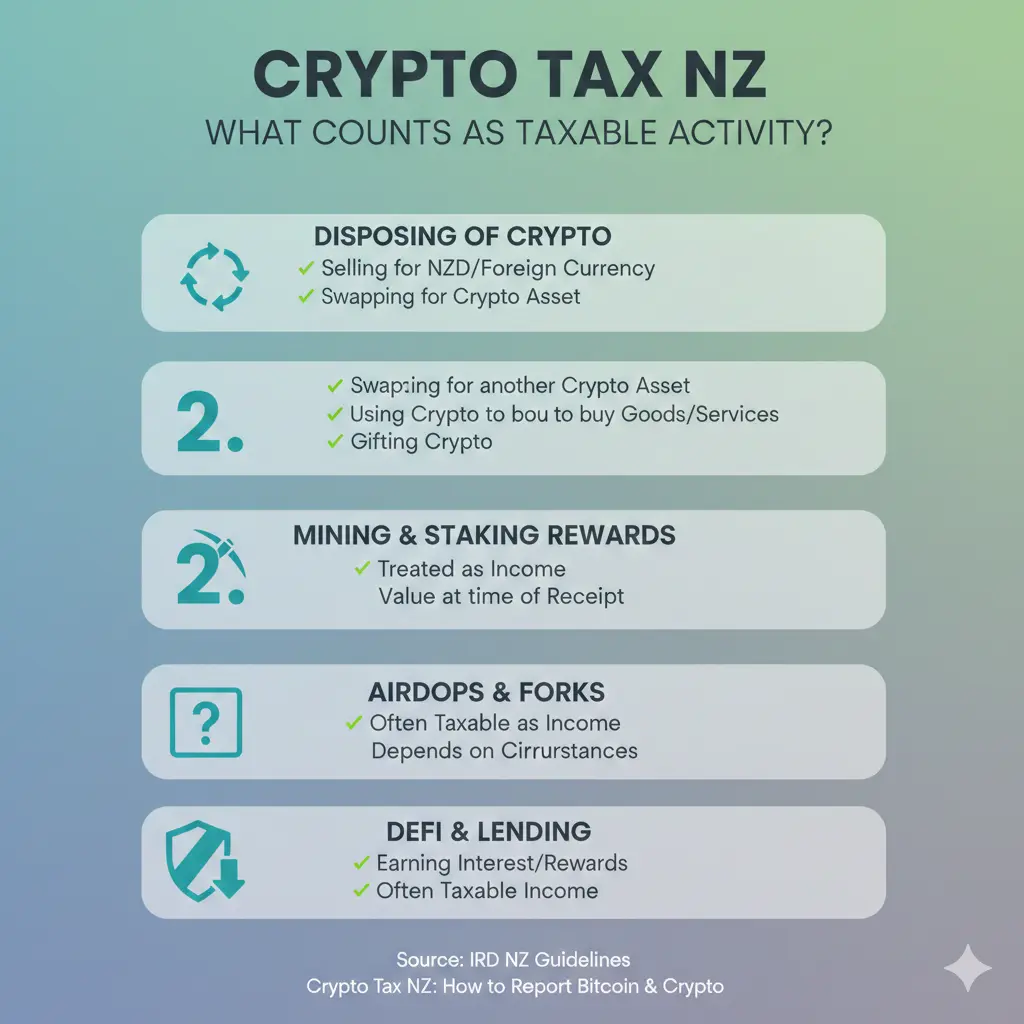 CRYPTO TAX NZ
WHAT COUNTS AS TAXABLE ACTIVITY?

DISPOSING OF CRYPTO
✓ Selling for NZD/Foreign Currency
✓ Swapping for Crypto Asset

2.
✓ Swapping for another Crypto Asset
✓ Using Crypto to bou to buy Goods/Services
✓ Gifting Crypto

2.
MINING & STAKING REWARDS
✓ Treated as Income
Value at time of Receipt

?
AIRDOPS & FORKS
✓ Often Taxable as Income
Depends on Cirrurstances

DEFI & LENDING
✓ Earning Interest/Rewards
✓ Often Taxable Income

Source: IRD NZ Guidelines
Crypto Tax NZ: How to Report Bitcoin & Crypto