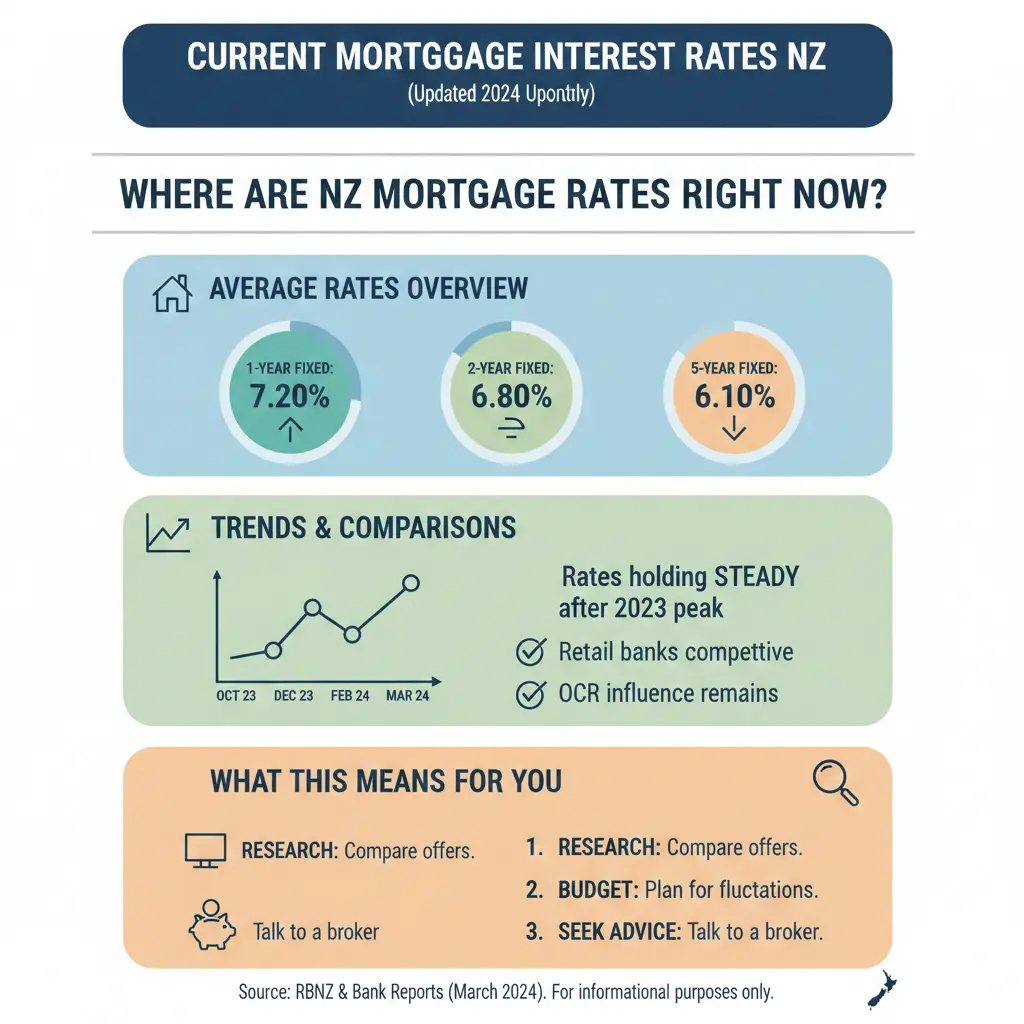 CURRENT MORTGGAGE INTEREST RATES NZ
(Updated 2024 Upontrly)

WHERE ARE NZ MORTGAGE RATES RIGHT NOW?

AVERAGE RATES OVERVIEW

1-YEAR FIXED:
7.20%

2-YEAR FIXED:
6.80%

5-YEAR FIXED:
6.10%

TRENDS & COMPARISONS

OCT 23 DEC 23 FEB 24 MAR 24

Rates holding STEADY after 2023 peak

Retail banks competitive

OCR influence remains

WHAT THIS MEANS FOR YOU

RESEARCH: Compare offers.

Talk to a broker

1. RESEARCH: Compare offers.
2. BUDGET: Plan for fluctations.
3. SEEK ADVICE: Talk to a broker.

Source: RBNZ & Bank Reports (March 2024). For informational purposes only.