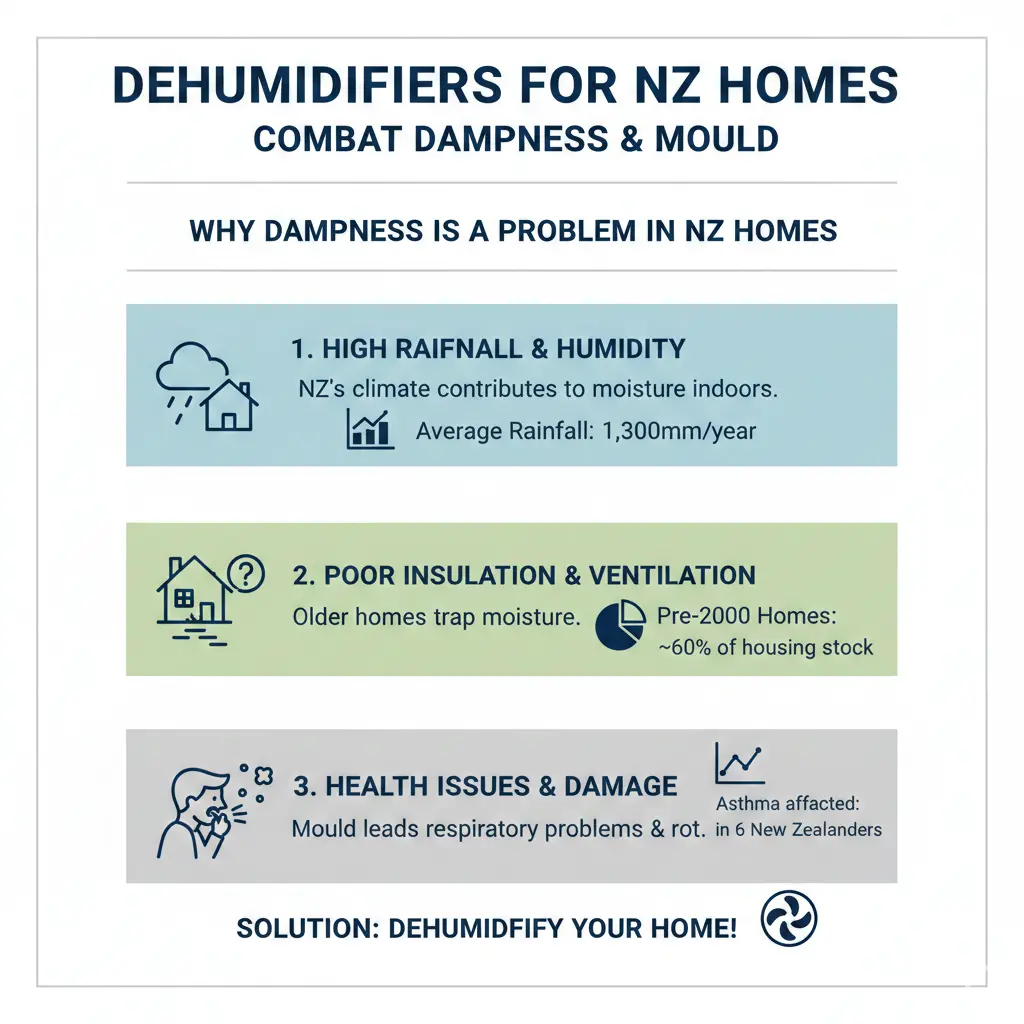 DEHUMIDIFIERS FOR NZ HOMES
COMBAT DAMPNESS & MOULD

WHY DAMPNESS IS A PROBLEM IN NZ HOMES

1. HIGH RAIFNALL & HUMIDITY
NZ's climate contributes to moisture indoors.
Average Rainfall: 1,300mm/year

2. POOR INSULATION & VENTILATION
Older homes trap moisture.
Pre-2000 Homes: ~60% of housing stock

3. HEALTH ISSUES & DAMAGE
Mould leads respiratory problems & rot.
Asthma affacted: in 6 New Zealanders

SOLUTION: DEHUMIDFIFY YOUR HOME!