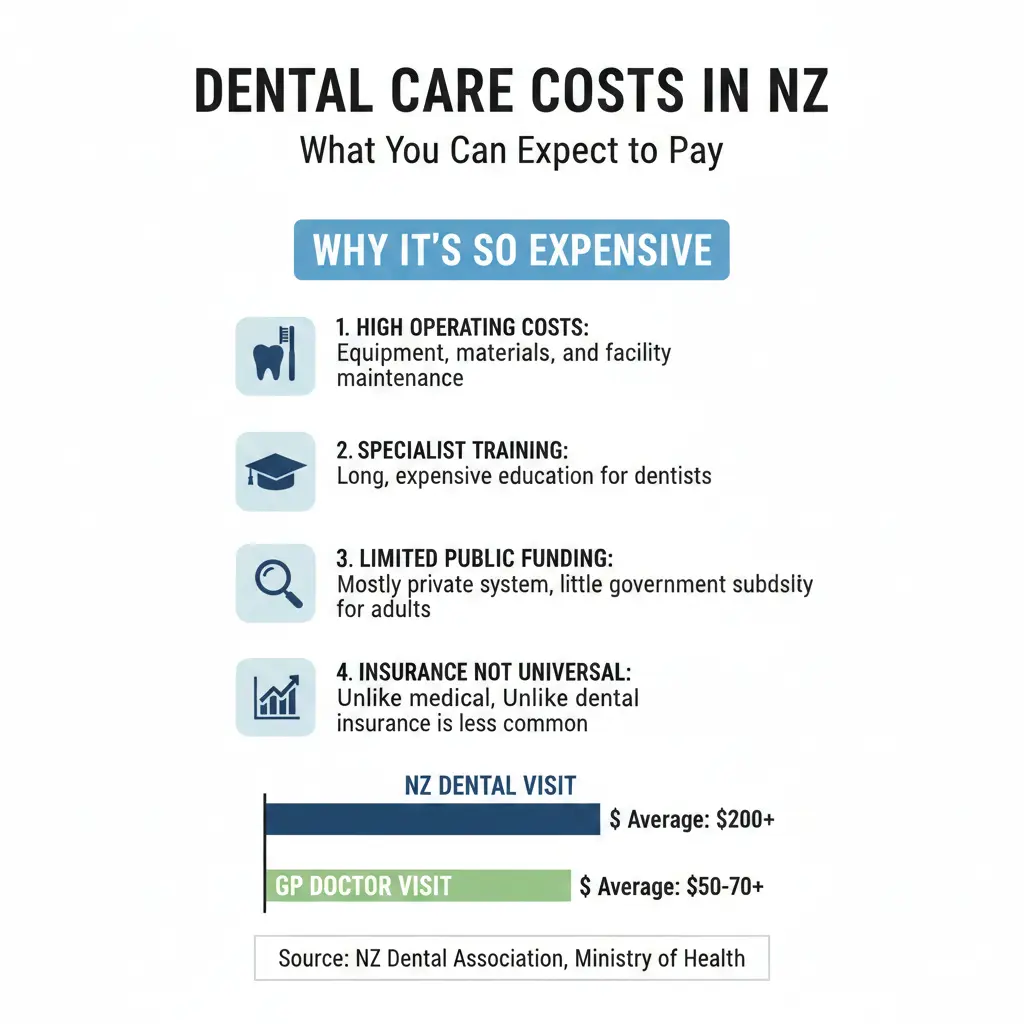 DENTAL CARE COSTS IN NZ
What You Can Expect to Pay

WHY IT'S SO EXPENSIVE

1. HIGH OPERATING COSTS:
Equipment, materials, and facility maintenance

2. SPECIALIST TRAINING:
Long, expensive education for dentists

3. LIMITED PUBLIC FUNDING:
Mostly private system, little government subdsity for adults

4. INSURANCE NOT UNIVERSAL:
Unlike medical, Unlike dental insurance is less common

NZ DENTAL VISIT
$ Average: $200+

GP DOCTOR VISIT
$ Average: $50-70+

Source: NZ Dental Association, Ministry of Health