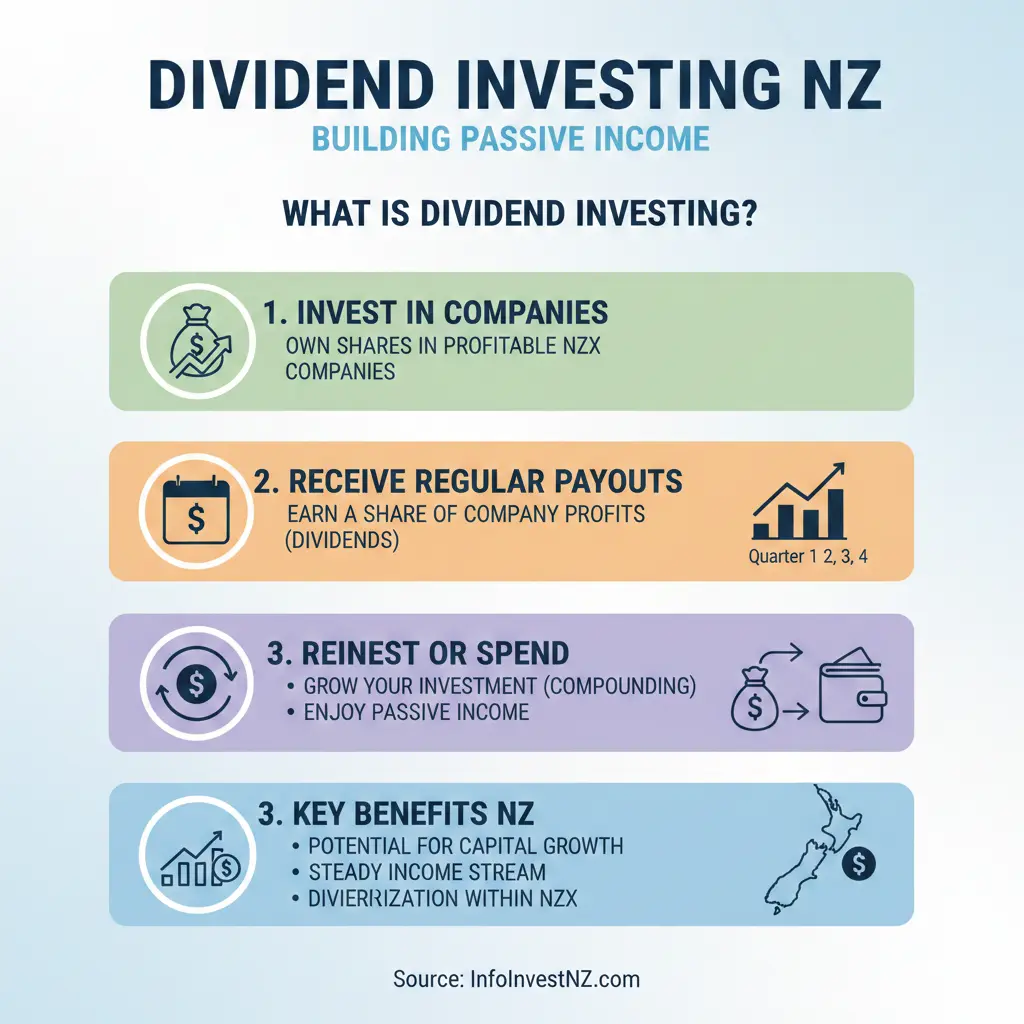 DIVIDEND INVESTING NZ
BUILDING PASSIVE INCOME

WHAT IS DIVIDEND INVESTING?

1. INVEST IN COMPANIES
OWN SHARES IN PROFITABLE NZX COMPANIES

2. RECEIVE REGULAR PAYOUTS
EARN A SHARE OF COMPANY PROFITS (DIVIDENDS)
Quarter 1 2, 3, 4

3. REINEST OR SPEND
• GROW YOUR INVESTMENT (COMPOUNDING)
• ENJOY PASSIVE INCOME

3. KEY BENEFITS NZ
• POTENTIAL FOR CAPITAL GROWTH
• STEADY INCOME STREAM
• DIVIERRIZATION WITHIN NZX

Source: InfoInvestNZ.com