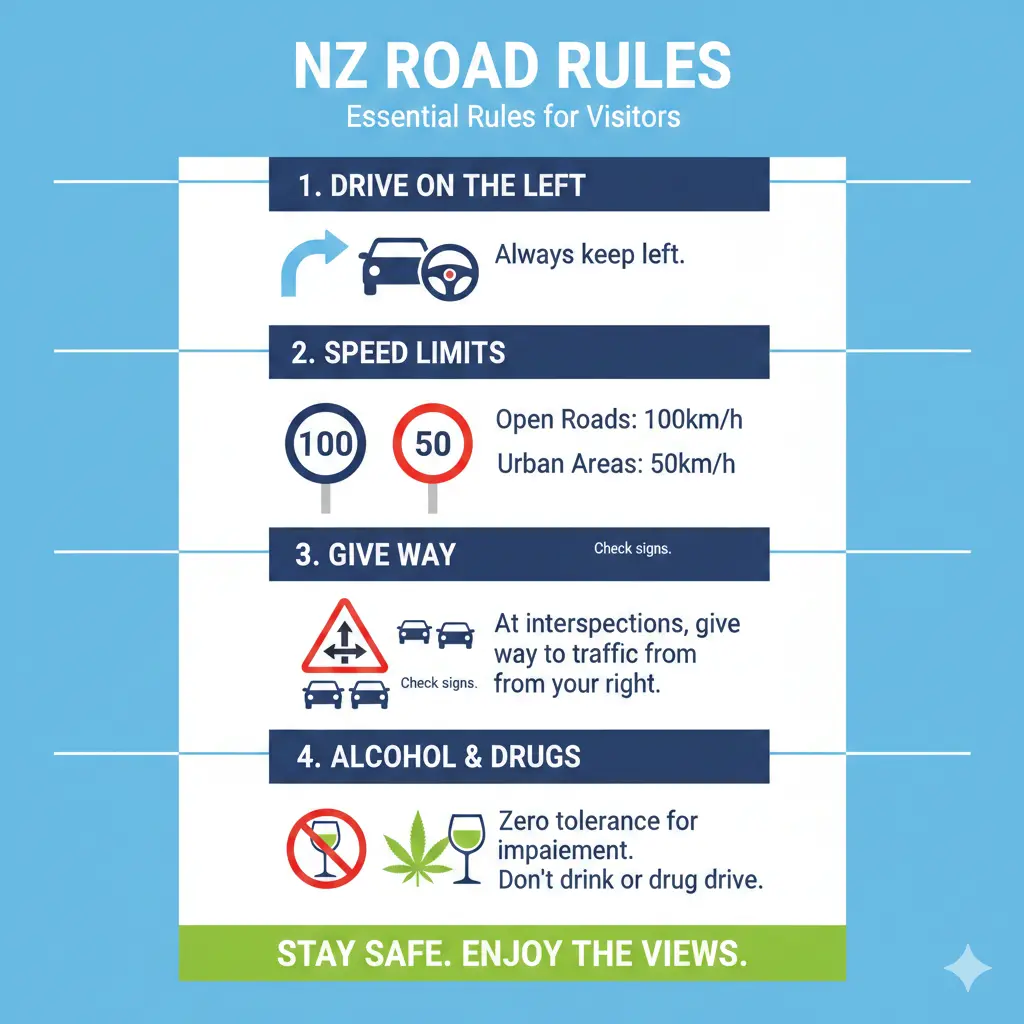 NZ ROAD RULES
Essential Rules for Visitors

1. DRIVE ON THE LEFT

Always keep left.

2. SPEED LIMITS

100 50

Open Roads: 100km/h
Urban Areas: 50km/h

3. GIVE WAY

Check signs.

Check signs.

At interspections, give way to traffic from from your right.

4. ALCOHOL & DRUGS

Zero tolerance for impaiement.
Don't drink or drug drive.

STAY SAFE. ENJOY THE VIEWS.