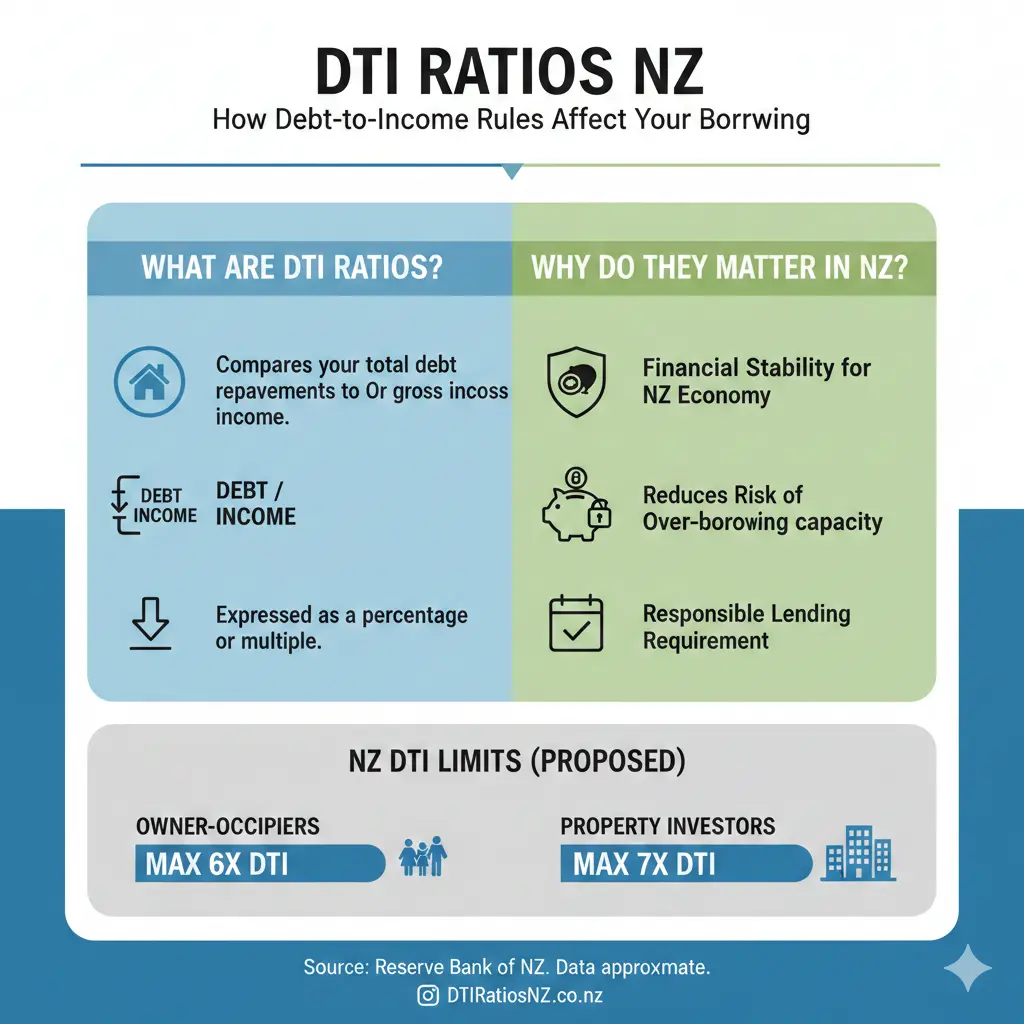 DTI RATIOS NZ
How Debt-to-Income Rules Affect Your Borrwing

WHAT ARE DTI RATIOS?

Compares your total debt repavements to Or gross incoss income.

DEBT
INCOME

DEBT / INCOME

Expressed as a percentage or multiple.

WHY DO THEY MATTER IN NZ?

Financial Stability for NZ Economy

Reduces Risk of Over-borowing capacity

Responsible Lending Requirement

NZ DTI LIMITS (PROPOSED)

OWNER-OCCIPIERS
MAX 6X DTI

PROPERTY INVESTORS
MAX 7X DTI

Source: Reserve Bank of NZ. Data approxmate.
DTIRatiosNZ.co.nz