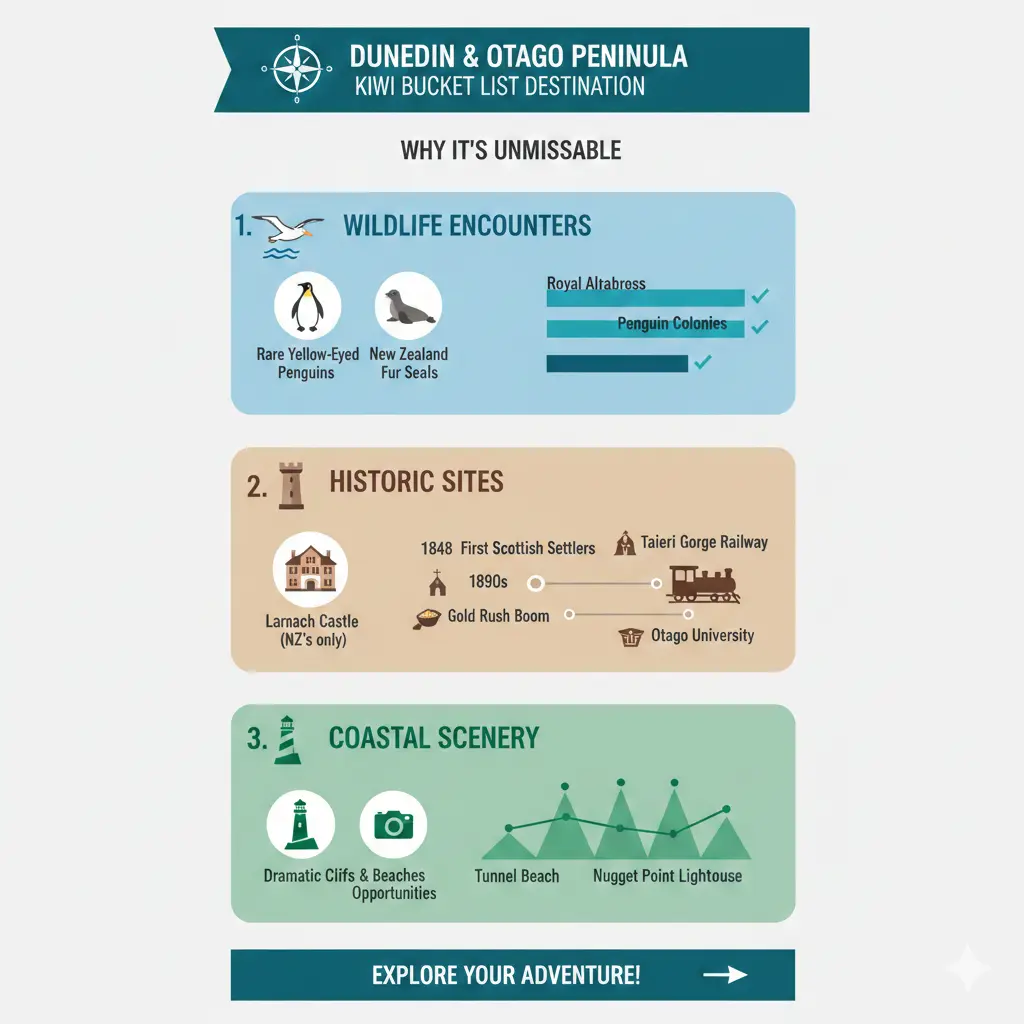 DUNEDIN & OTAGO PENINULA
KIWI BUCKET LIST DESTINATION

WHY IT'S UNMISSABLE

1. WILDLIFE ENCOUNTERS

Rare Yellow-Eyed Penguins

New Zealand Fur Seals

Royal Altabross

Penguin Colonies

2. HISTORIC SITES

Larnach Castle (NZ's only)

1848 First Scottish Settlers

Taieri Gorge Railway

1890s

Gold Rush Boom

Otago University

3. COASTAL SCENERY

Dramatic Clifs & Beaches Opportunities

Tunnel Beach

Nugget Point Lightouse

EXPLORE YOUR ADVENTURE!