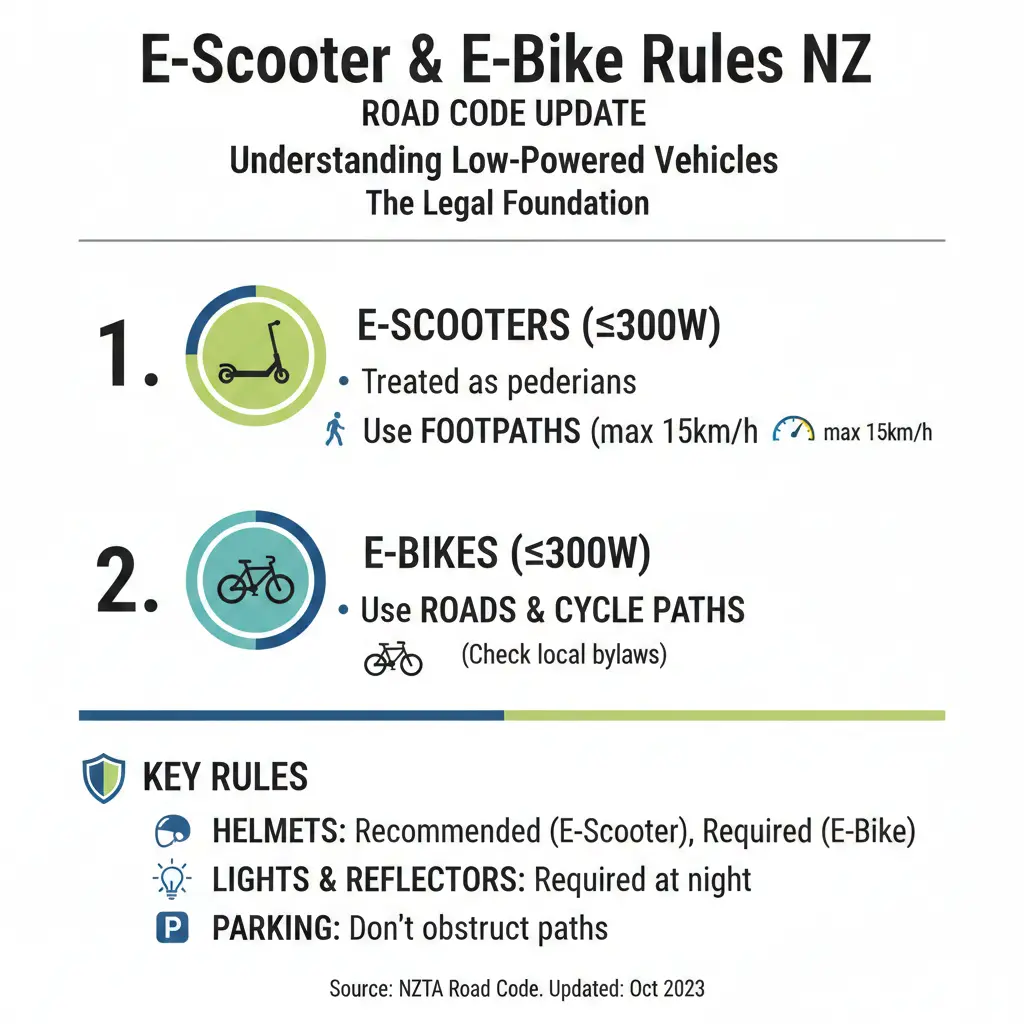 E-Scooter & E-Bike Rules NZ
ROAD CODE UPDATE
Understanding Low-Powered Vehicles
The Legal Foundation

1. E-SCOOTERS (≤300W)
• Treated as pederians
Use FOOTPATHS (max 15km/h max 15km/h

2. E-BIKES (≤300W)
• Use ROADS & CYCLE PATHS
(Check local bylaws)

KEY RULES
HELMETS: Recommended (E-Scooter), Required (E-Bike)
LIGHTS & REFLECTORS: Required at night
P PARKING: Don't obstruct paths

Source: NZTA Road Code. Updated: Oct 2023