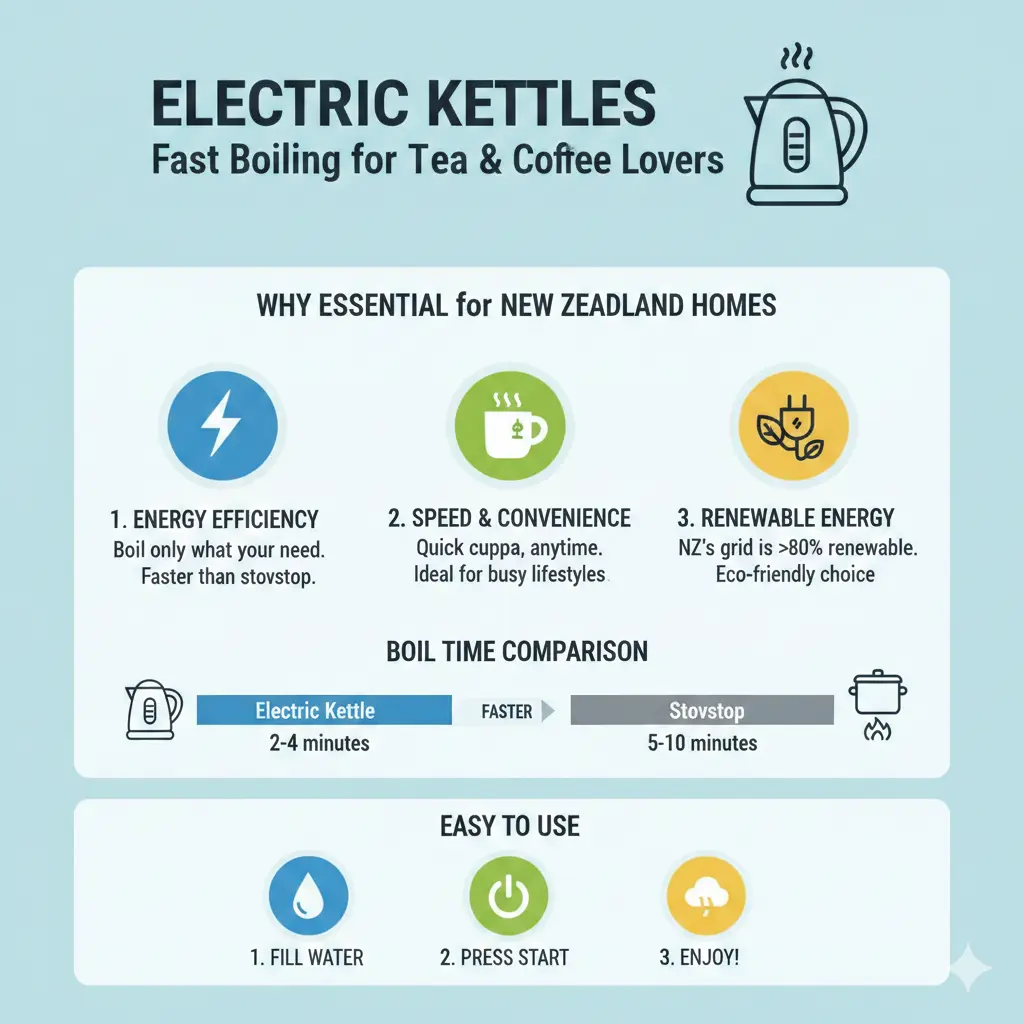 ELECTRIC KETTLES
Fast Boiling for Tea & Coffee Lovers

WHY ESSENTIAL for NEW ZEADLAND HOMES

1. ENERGY EFFICIENCY
Boil only what your need.
Faster than stovstop.

2. SPEED & CONVENIENCE
Quick cuppa, anytime.
Ideal for busy lifestyles.

3. RENEWABLE ENERGY
NZ's grid is >80% renewable.
Eco-friendly choice

BOIL TIME COMPARISON

Electric Kettle
2-4 minutes

FASTER

Stovstop
5-10 minutes

EASY TO USE

1. FILL WATER

2. PRESS START

3. ENJOY!