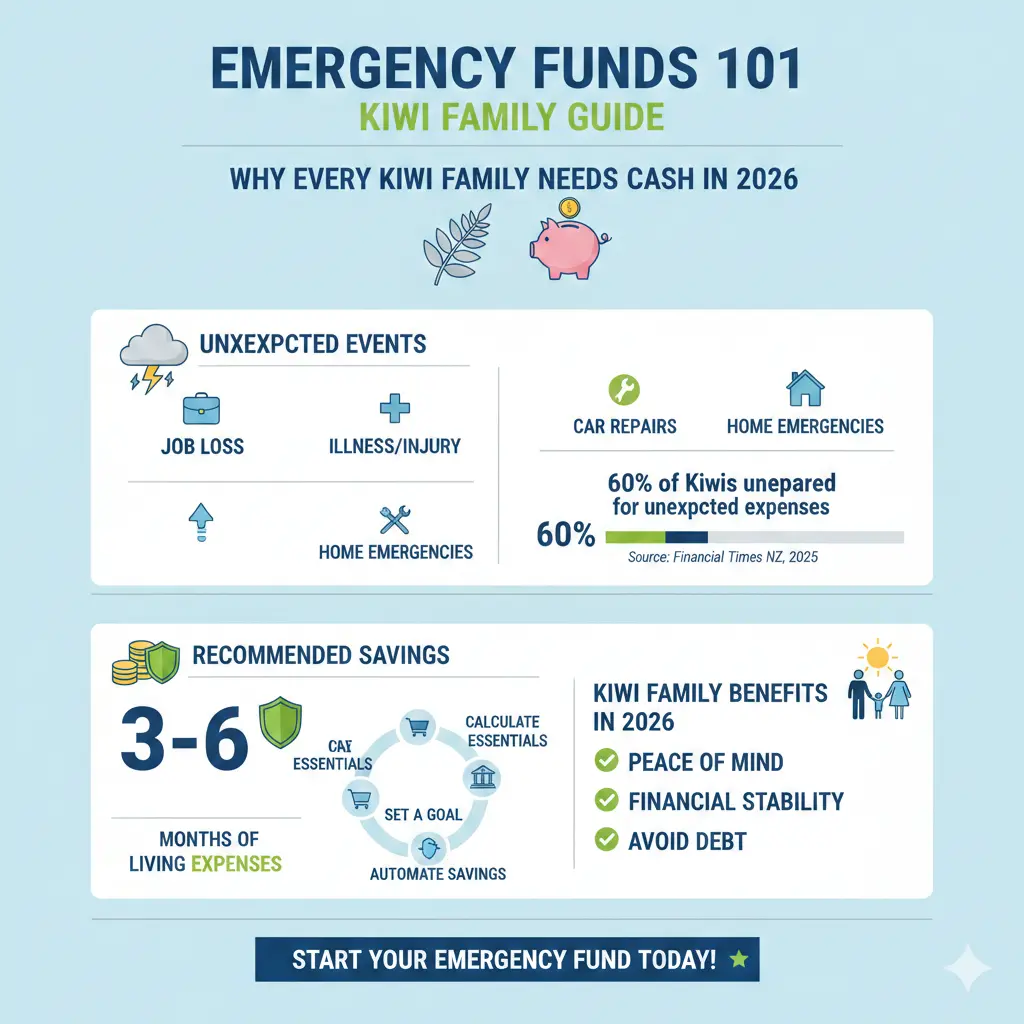 EMERGENCY FUNDS 101
KIWI FAMILY GUIDE

WHY EVERY KIWI FAMILY NEEDS CASH IN 2026

UNXEXPCTED EVENTS

JOB LOSS

ILLNESS/INJURY

HOME EMERGENCIES

CAR REPAIRS

HOME EMERGENCIES

60% of Kiwis unepared for unexpcted expenses

60%

Source: Financial Times NZ, 2025

RECOMMENDED SAVINGS

3-6

MONTHS OF LIVING EXPENSES

CAT ESSENTIALS

CALCULATE ESSENTIALS

SET A GOAL

AUTOMATE SAVINGS

KIWI FAMILY BENEFITS IN 2026

PEACE OF MIND

FINANCIAL STABILITY

AVOID DEBT

START YOUR EMERGENCY FUND TODAY!