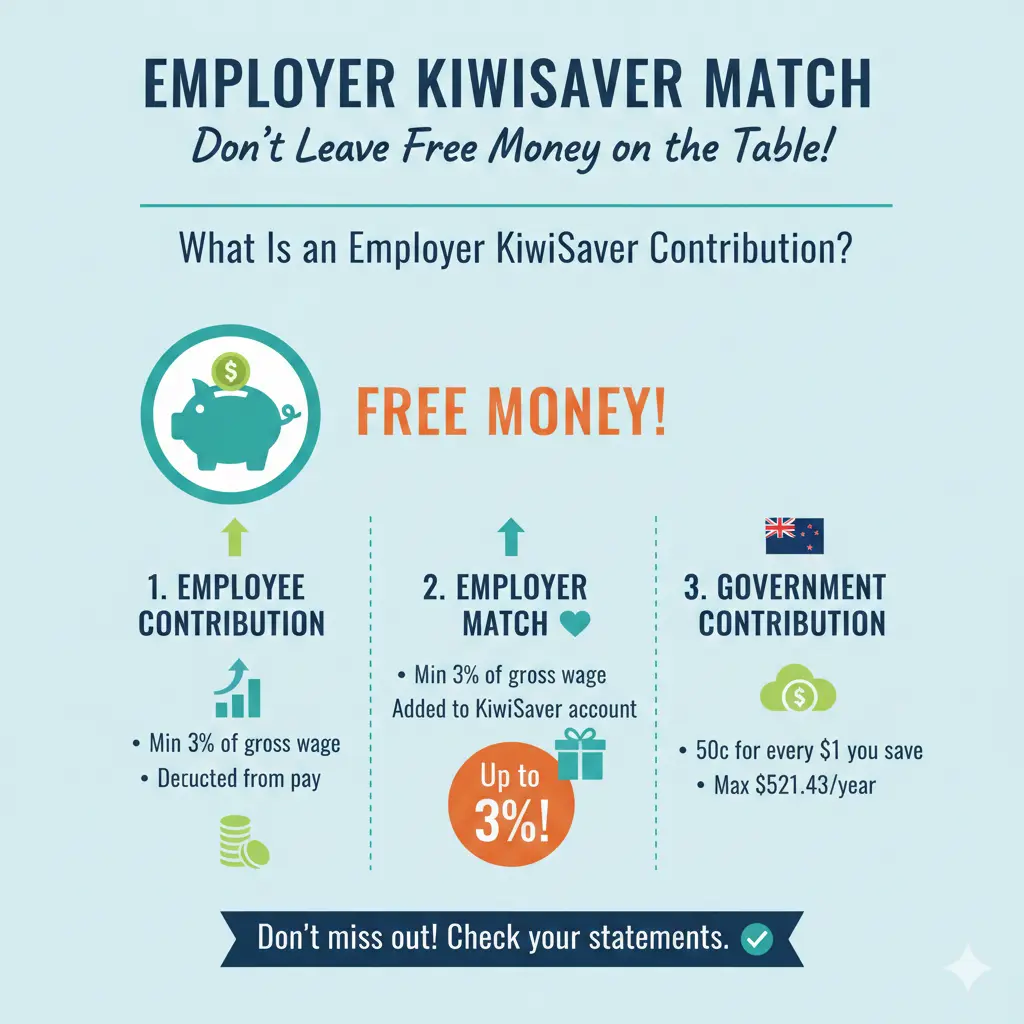 EMPLOYER KIWISAVER MATCH
Don't Leave Free Money on the Table!

What Is an Employer KiwiSaver Contribution?

$

FREE MONEY!

1. EMPLOYEE CONTRIBUTION

• Min 3% of gross wage
• Decucted from pay

2. EMPLOYER MATCH

• Min 3% of gross wage
Added to KiwiSaver account

Up to 3%!

3. GOVERNMENT CONTRIBUTION

$

• 50c for every $1 you save
• Max $521.43/year

Don't miss out! Check your statements.