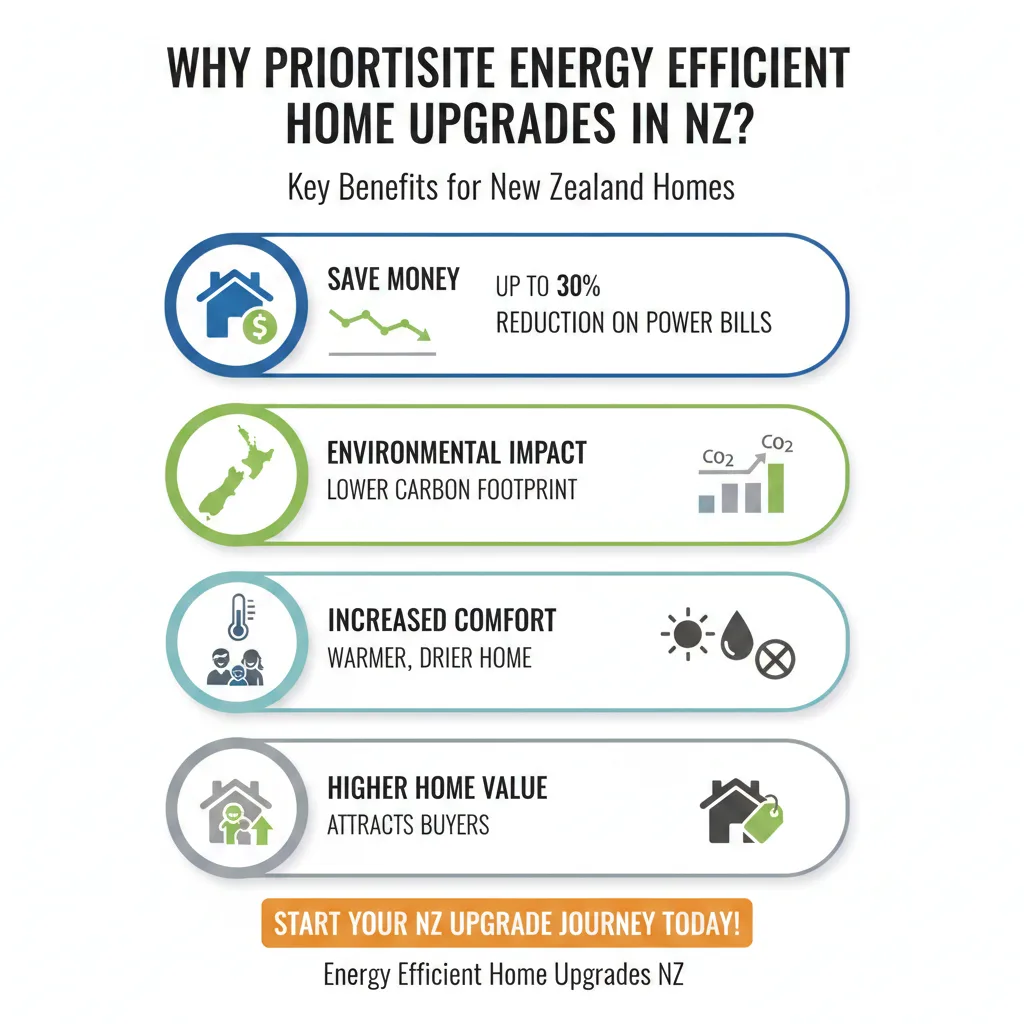 WHY PRIORTISITE ENERGY EFFICIENT HOME UPGRADES IN NZ?

Key Benefits for New Zealand Homes

SAVE MONEY

UP TO 30% REDUCTION ON POWER BILLS

ENVIRONMENTAL IMPACT

LOWER CARBON FOOTPRINT

$CO_2$ $CO_2$

INCREASED COMFORT

WARMER, DRIER HOME

HIGHER HOME VALUE

ATTRACTS BUYERS

START YOUR NZ UPGRADE JOURNEY TODAY!

Energy Efficient Home Upgrades NZ