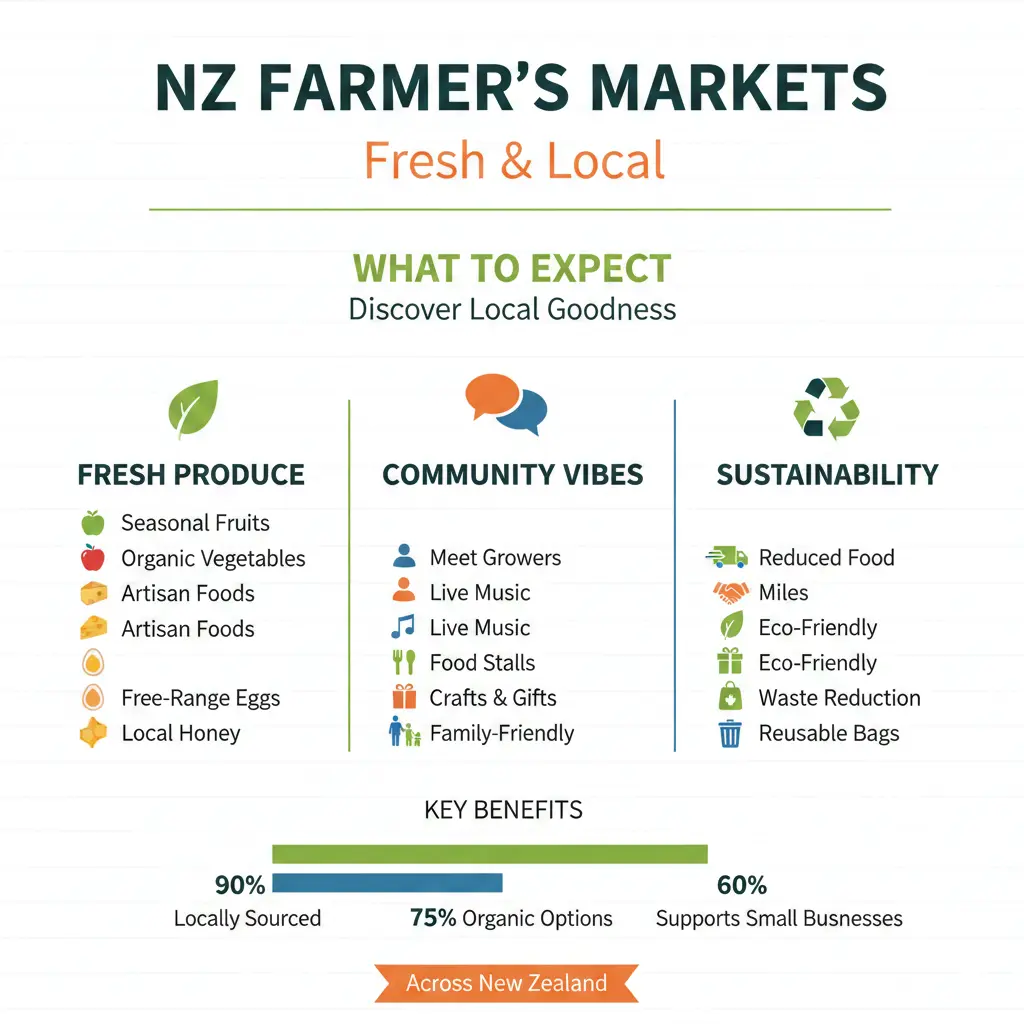 NZ FARMER'S MARKETS
Fresh & Local

WHAT TO EXPECT
Discover Local Goodness

FRESH PRODUCE
Seasonal Fruits
Organic Vegetables
Artisan Foods
Artisan Foods
Free-Range Eggs
Local Honey

COMMUNITY VIBES
Meet Growers
Live Music
Live Music
Food Stalls
Crafts & Gifts
Family-Friendly

SUSTAINABILITY
Reduced Food
Miles
Eco-Friendly
Eco-Friendly
Waste Reduction
Reusable Bags

KEY BENEFITS
90%
Locally Sourced
75% Organic Options
60%
Supports Small Busnesses

Across New Zealand