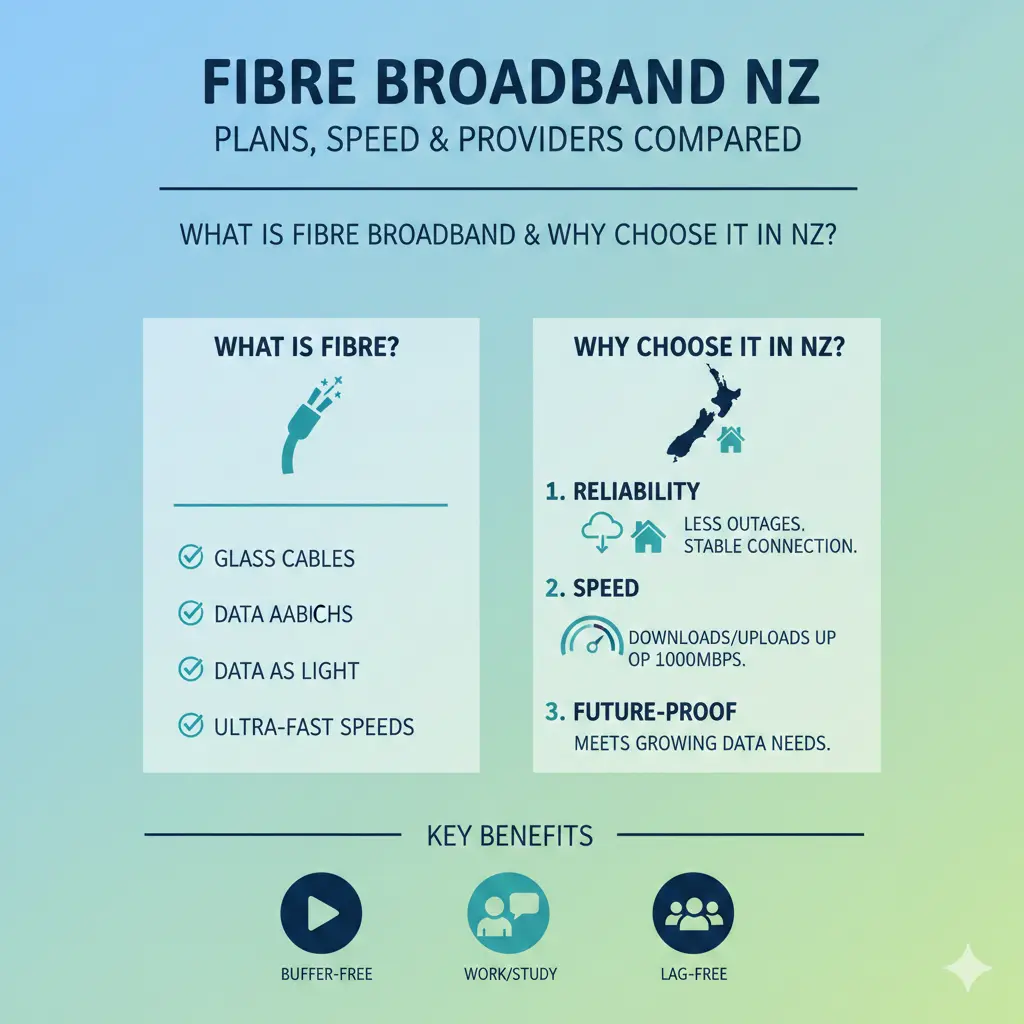 FIBRE BROADBAND NZ
PLANS, SPEED & PROVIDERS COMPARED

WHAT IS FIBRE BROADBAND & WHY CHOOSE IT IN NZ?

WHAT IS FIBRE?

GLASS CABLES
DATA AABICHS
DATA AS LIGHT
ULTRA-FAST SPEEDS

WHY CHOOSE IT IN NZ?

1. RELIABILITY
LESS OUTAGES. STABLE CONNECTION.

2. SPEED
DOWNLOADS/UPLOADS UP OP 1000MBPS.

3. FUTURE-PROOF
MEETS GROWING DATA NEEDS.

KEY BENEFITS

BUFFER-FREE
WORK/STUDY
LAG-FREE