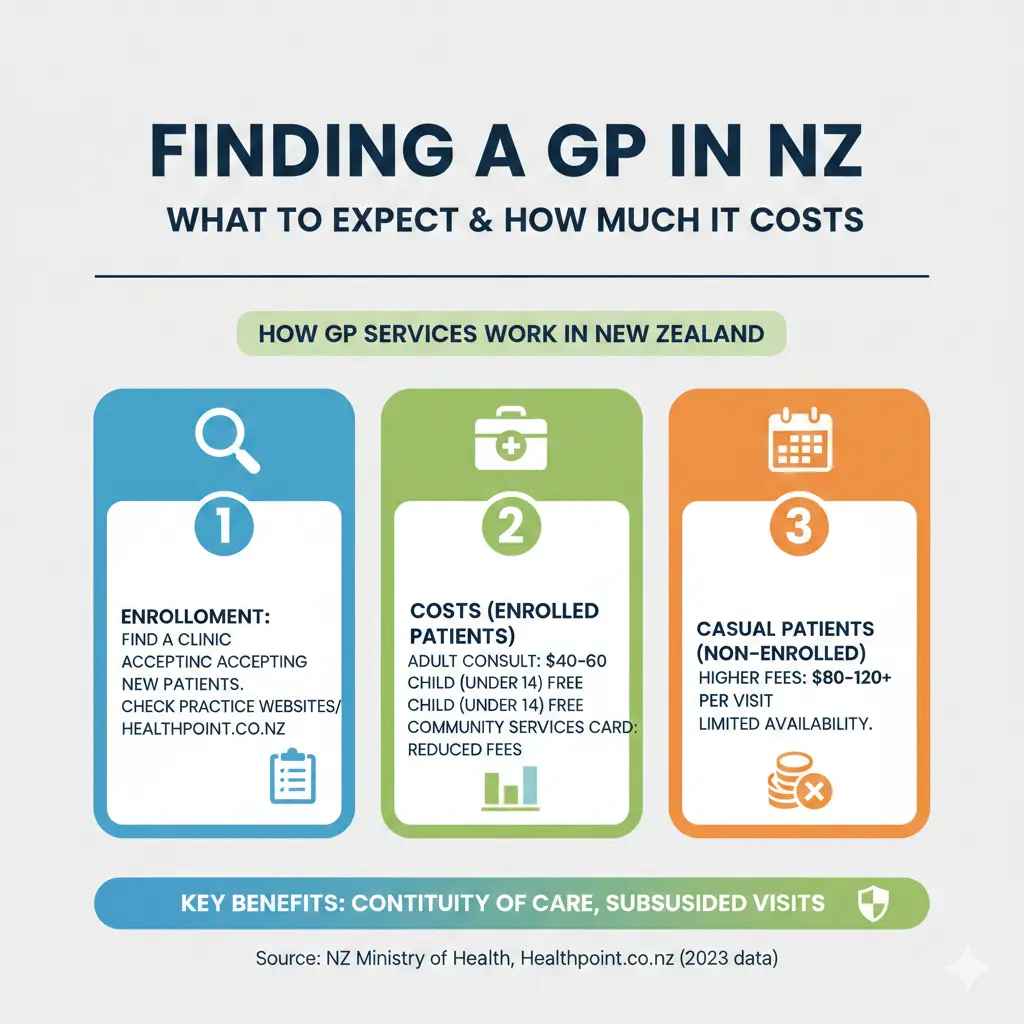 FINDING A GP IN NZ

WHAT TO EXPECT & HOW MUCH IT COSTS

HOW GP SERVICES WORK IN NEW ZEALAND

1

ENROLLOMENT:
FIND A CLINIC ACCEPTINC ACCEPTING NEW PATIENTS.
CHECK PRACTICE WEBSITES/ HEALTHPOINT.CO.NZ

2

COSTS (ENROLLED PATIENTS)
ADULT CONSULT: $40-60
CHILD (UNDER 14) FREE
CHILD (UNDER 14) FREE
COMMUNITY SERVICES CARD: REDUCED FEES

3

CASUAL PATIENTS (NON-ENROLLED)
HIGHER FEES: $80-120+ PER VISIT
LIMITED AVAILABILITY.

KEY BENEFITS: CONTITUITY OF CARE, SUBSUSIDED VISITS

Source: NZ Ministry of Health, Healthpoint.co.nz (2023 data)